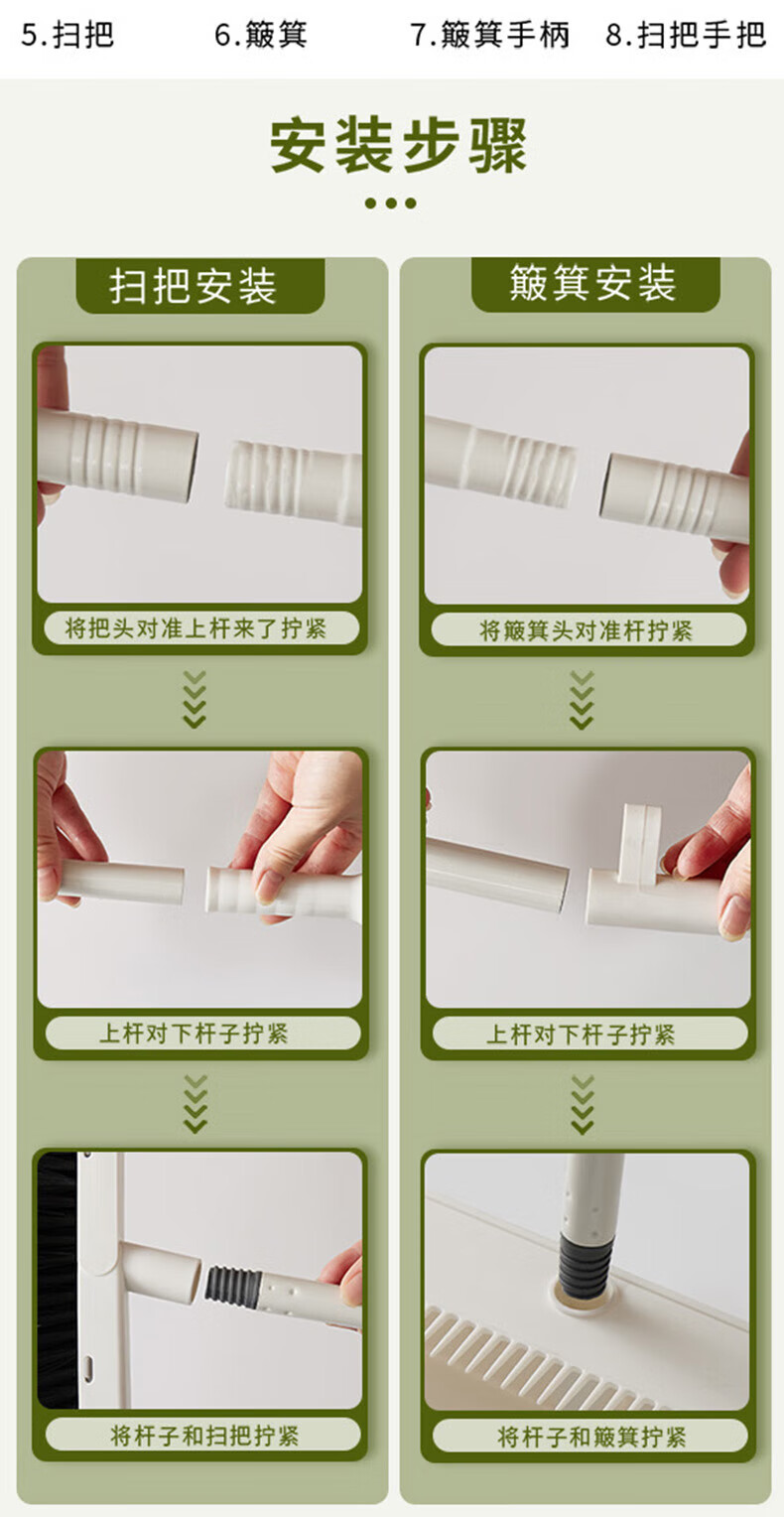 5.扫把　6.簸箕　7.簸箕手柄　8.扫把手把

安装步骤

扫把安装

将把头对准上杆来了拧紧

上杆对下杆子拧紧

将杆子和扫把拧紧

簸箕安装

将簸箕头对准杆拧紧

上杆对下杆子拧紧

将杆子和簸箕拧紧