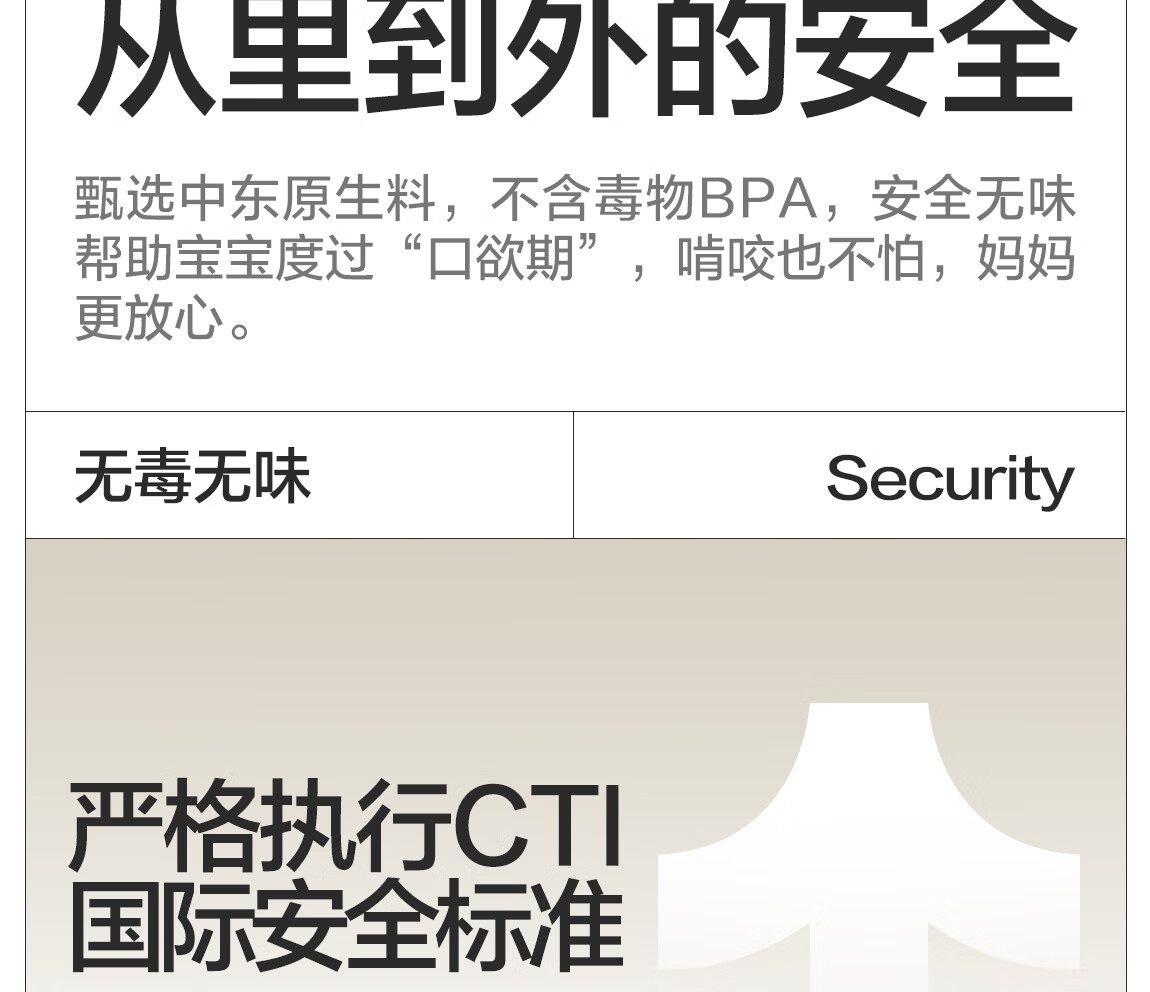 从里到外的安全

甄选中东原生料，不含毒物BPA，安全无味帮助宝宝度过“口欲期”，啃咬也不怕，妈妈更放心。

无毒无味

Security

严格执行CTI
国际安全标准