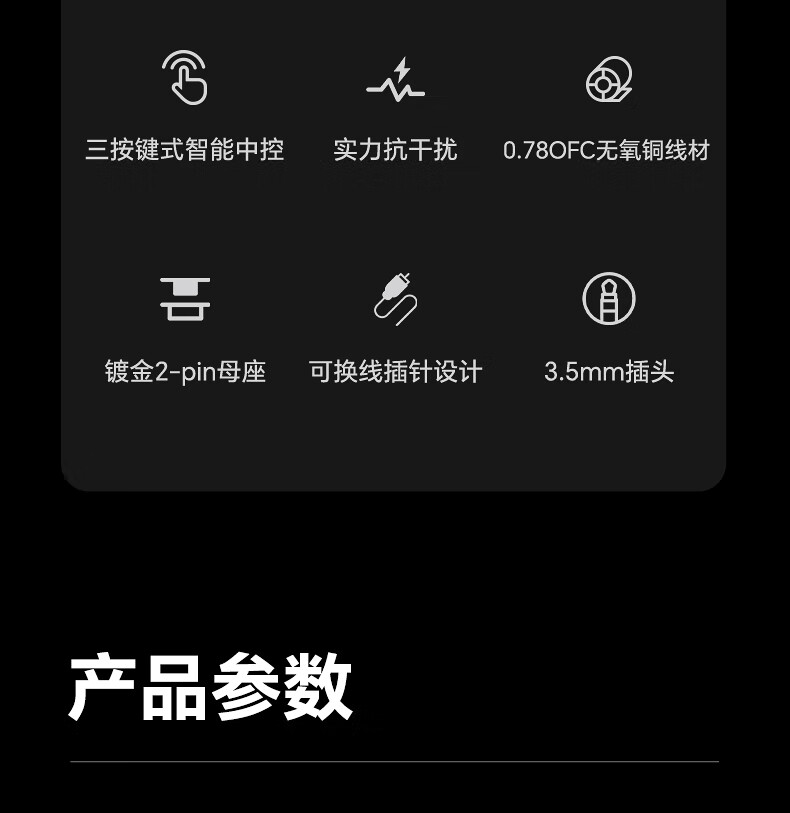 三按键式智能中控

实力抗干扰

0.78OFC无氧铜线材

镀金2-pin母座

可换线插针设计

3.5mm插头

产品参数