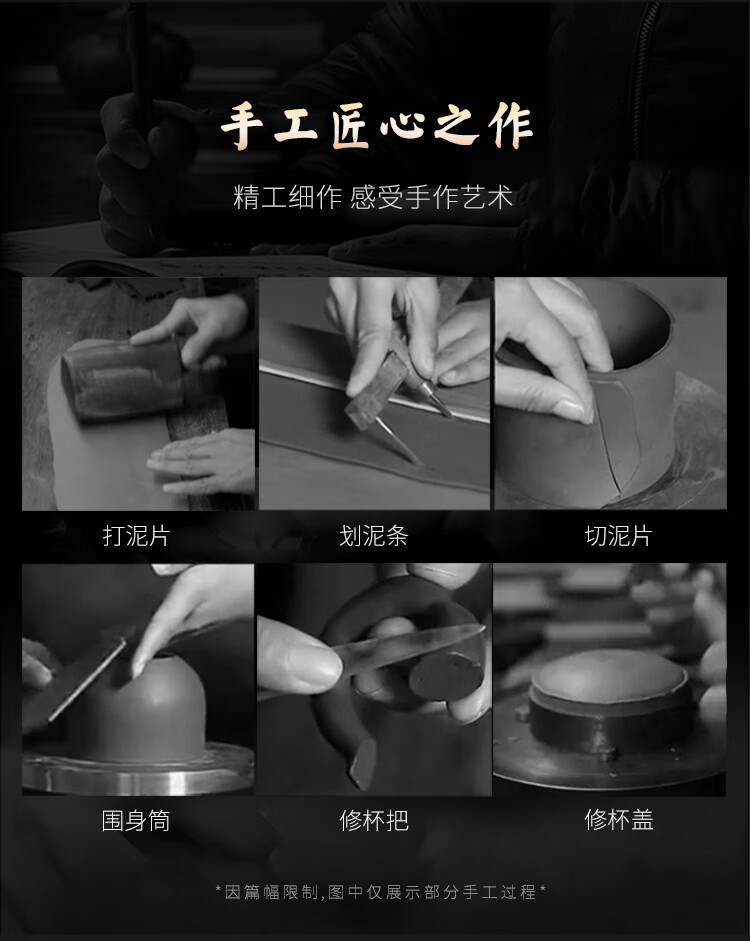 手工匠心之作

精工细作 感受手作艺术

打泥片

划泥条

切泥片

围身筒

修杯把

修杯盖

*因篇幅限制,图中仅展示部分手工过程*