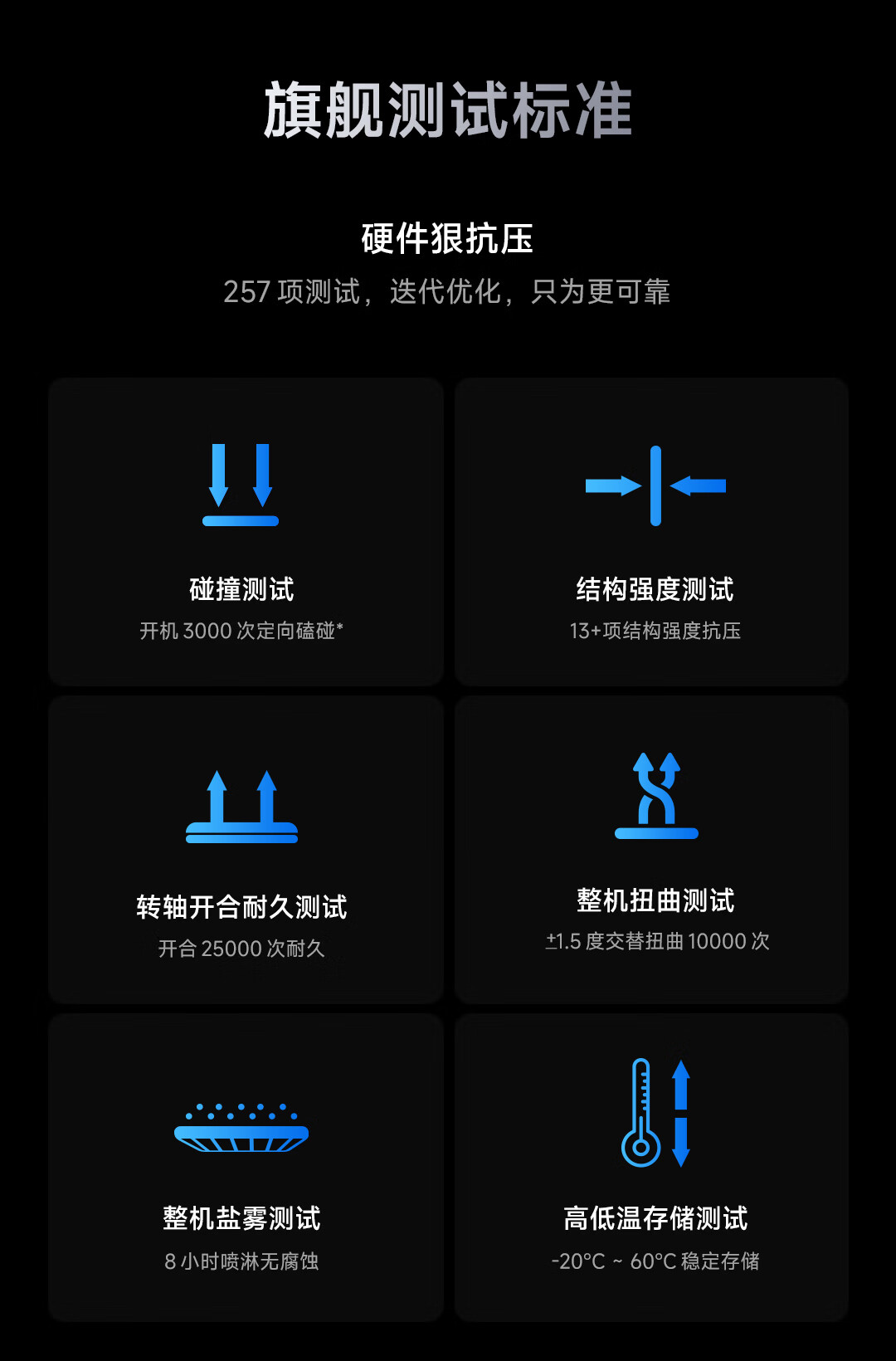 旗舰测试标准

硬件狠抗压

257项测试，迭代优化，只为更可靠

碰撞测试

开机3000次定向磕碰*

结构强度测试

13+项结构强度抗压

转轴开合耐久测试

开合25000次耐久

整机扭曲测试

±1.5度交替扭曲10000次

整机盐雾测试

8小时喷淋无腐蚀

高低温存储测试

-20°C ~ 60°C稳定存储