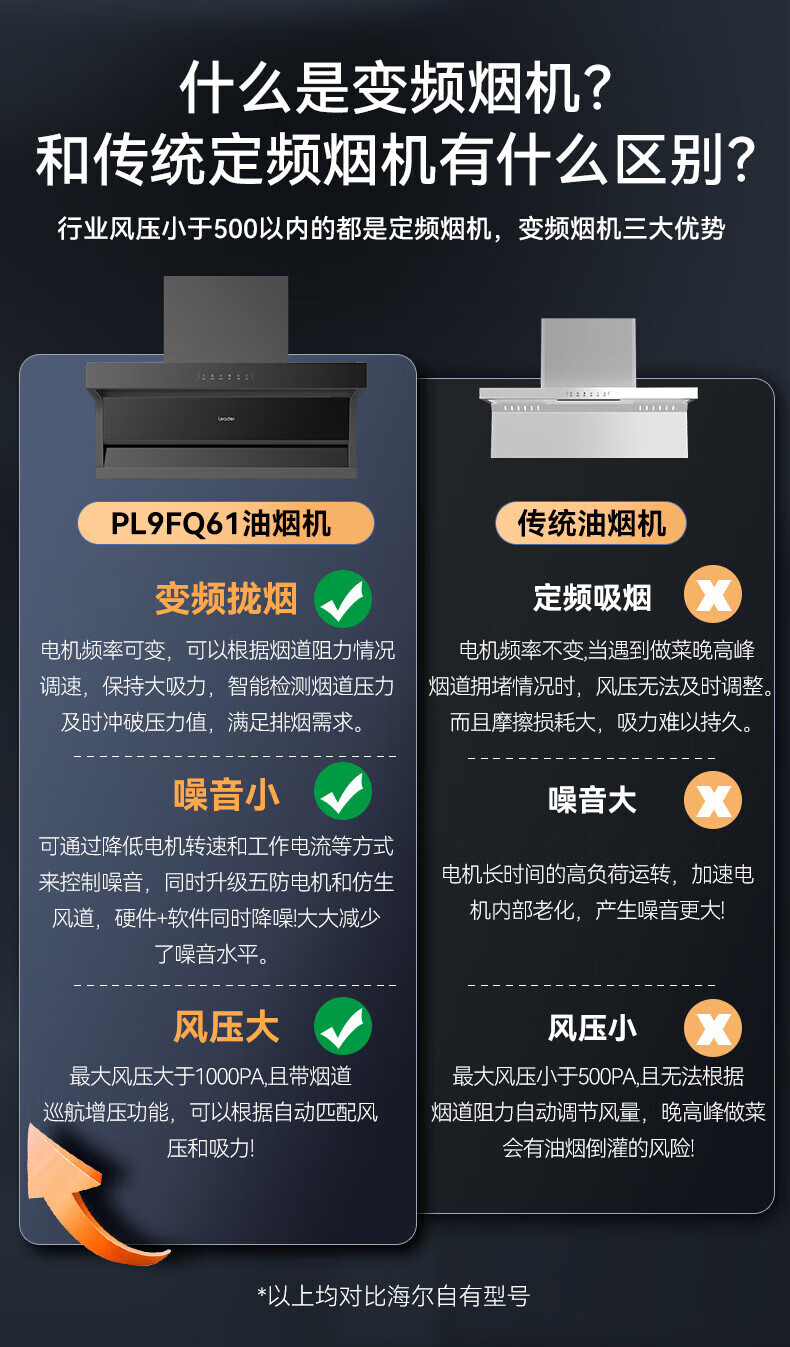 什么是变频烟机？
和传统定频烟机有什么区别？

行业风压小于500以内的都是定频烟机，变频烟机三大优势

Leader

PL9FQ61油烟机

变频拢烟

电机频率可变，可以根据烟道阻力情况调速，保持大吸力，智能检测烟道压力及时冲破压力值，满足排烟需求。

噪音小

可通过降低电机转速和工作电流等方式来控制噪音，同时升级五防电机和仿生风道，硬件+软件同时降噪!大大减少了噪音水平。

风压大

最大风压大于1000PA,且带烟道巡航增压功能，可以根据自动匹配风压和吸力!

传统油烟机

定频吸烟

电机频率不变,当遇到做菜晚高峰烟道拥堵情况时，风压无法及时调整。而且摩擦损耗大，吸力难以持久。

噪音大

电机长时间的高负荷运转，加速电机内部老化，产生噪音更大!

风压小

最大风压小于500PA,且无法根据烟道阻力自动调节风量，晚高峰做菜会有油烟倒灌的风险!

*以上均对比海尔自有型号