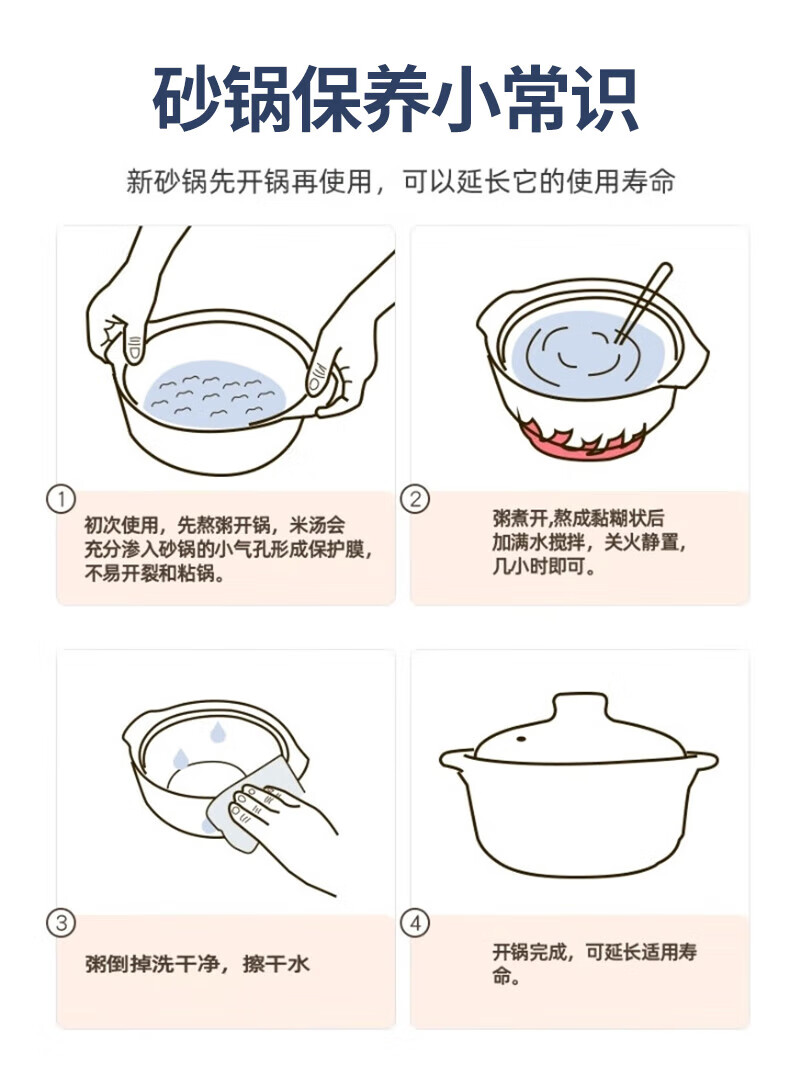 砂锅保养小常识

新砂锅先开锅再使用，可以延长它的使用寿命

①
初次使用，先熬粥开锅，米汤会充分渗入砂锅的小气孔形成保护膜，不易开裂和粘锅。

②
粥煮开,熬成黏糊状后加满水搅拌，关火静置，几小时即可。

③
粥倒掉洗干净，擦干水

④
开锅完成，可延长适用寿命。