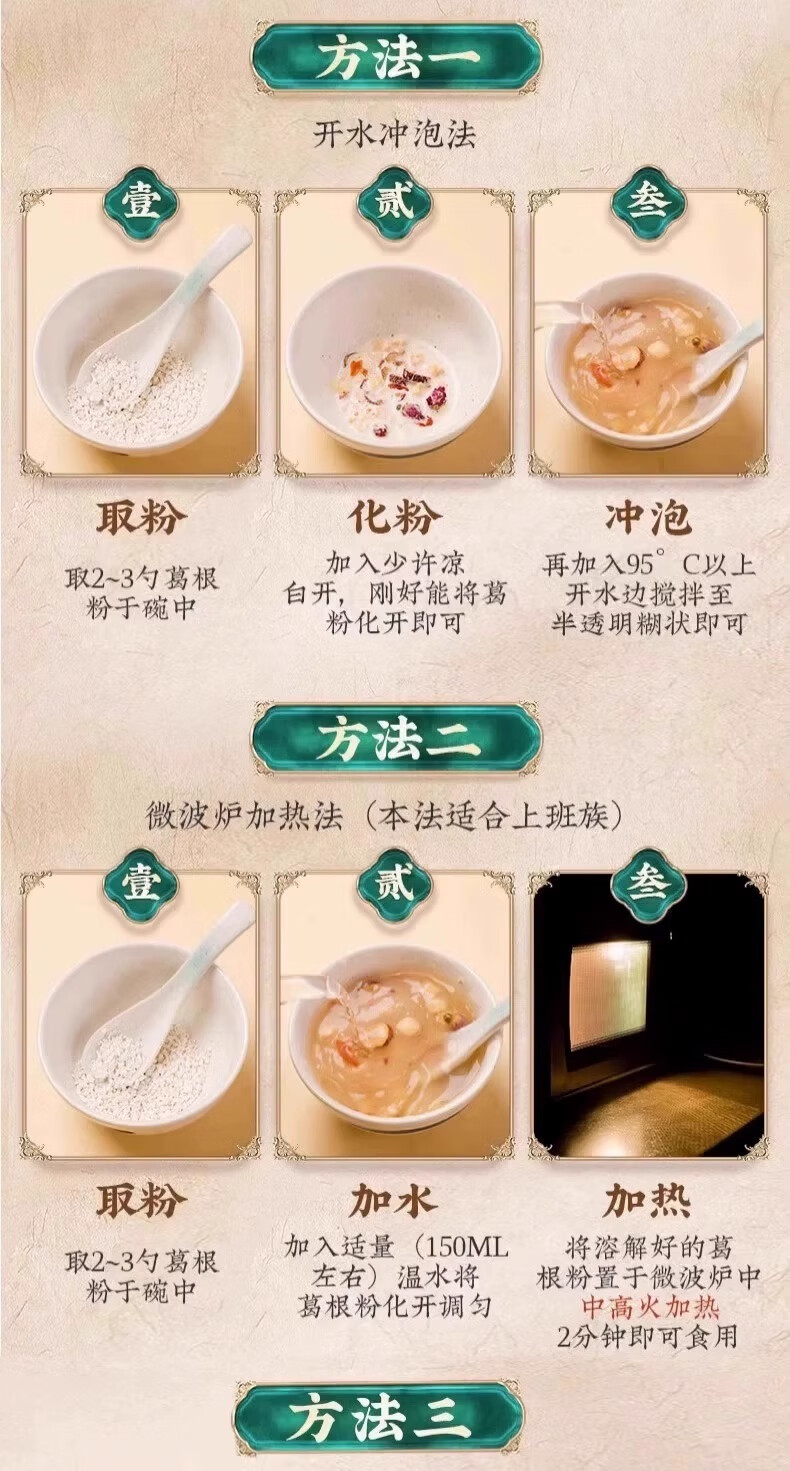 方法一

开水冲泡法

壹

贰

叁

取粉

取2~3勺葛根粉于碗中

化粉

加入少许凉白开，刚好能将葛粉化开即可

冲泡

再加入95°C以上开水边搅拌至半透明糊状即可

方法二

微波炉加热法（本法适合上班族）

壹

贰

叁

取粉

取2~3勺葛根粉于碗中

加水

加入适量（150ML左右）温水将葛根粉化开调匀

加热

将溶解好的葛根粉置于微波炉中中高火加热2分钟即可食用

方法三