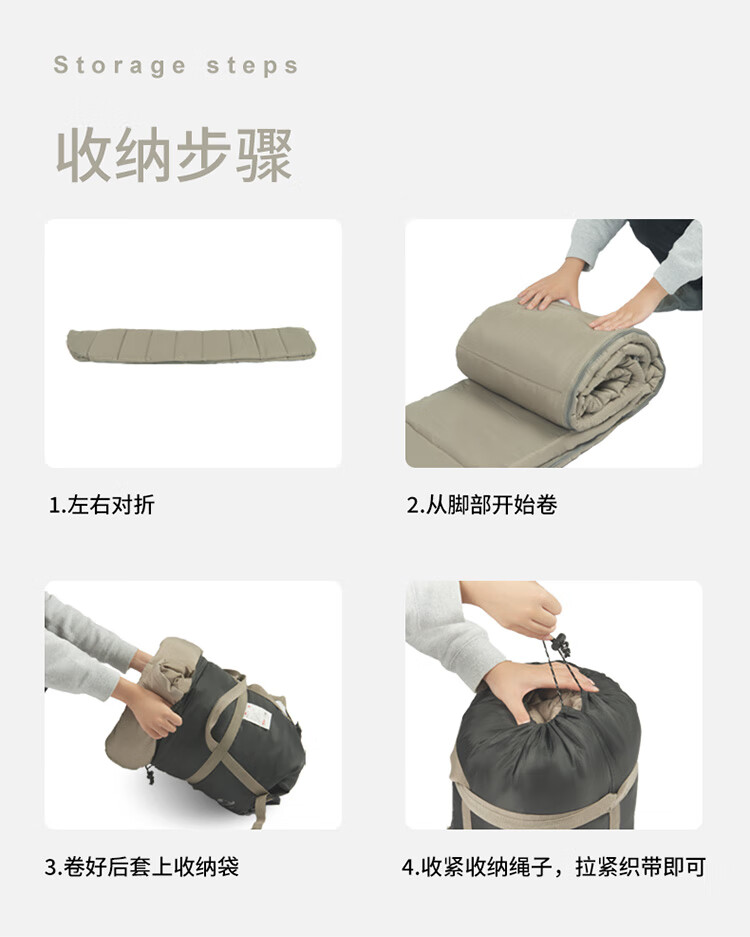 Storage steps

收纳步骤

1.左右对折

2.从脚部开始卷

3.卷好后套上收纳袋

4.收紧收纳绳子，拉紧织带即可