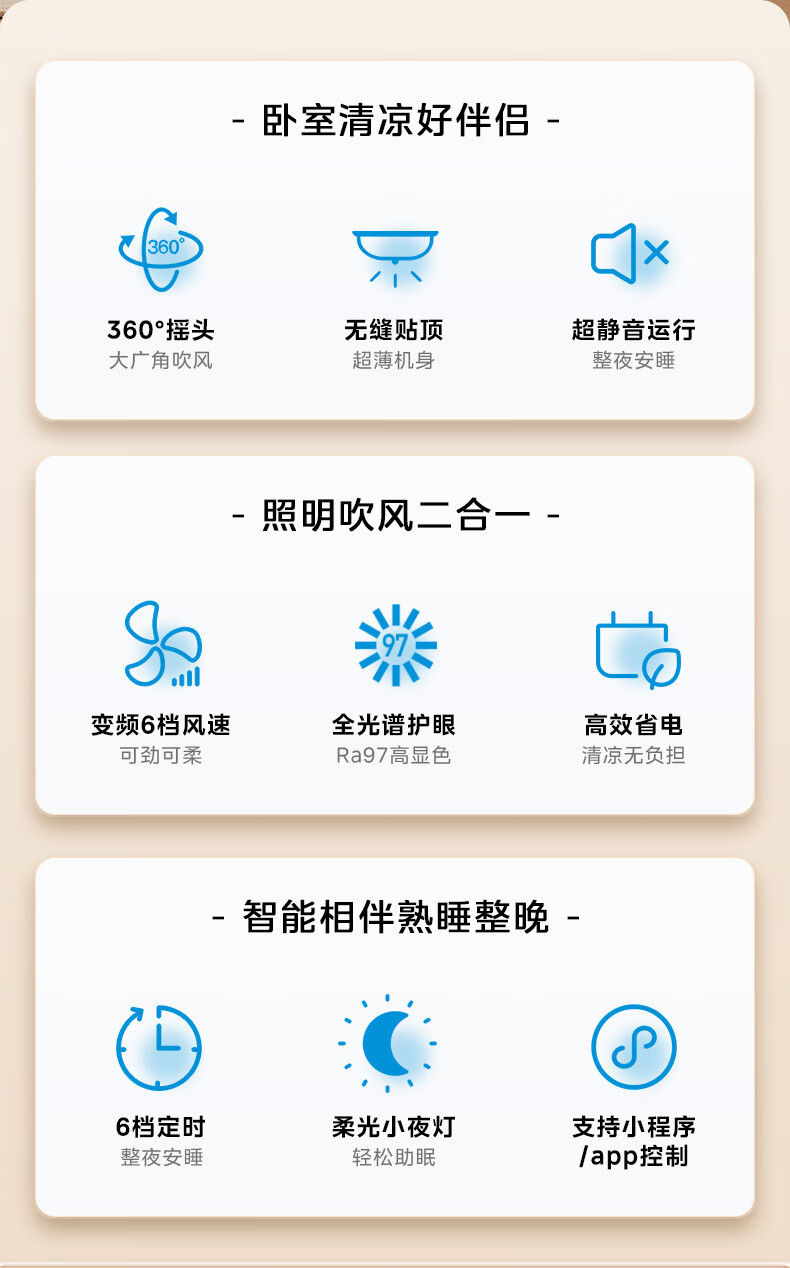 - 卧室清凉好伴侣 -

360°
360°摇头
大广角吹风

无缝贴顶
超薄机身

超静音运行
整夜安睡

- 照明吹风二合一 -

变频6档风速
可劲可柔

97
全光谱护眼
Ra97高显色

高效省电
清凉无负担

- 智能相伴熟睡整晚 -

6档定时
整夜安睡

柔光小夜灯
轻松助眠

支持小程序
/app控制