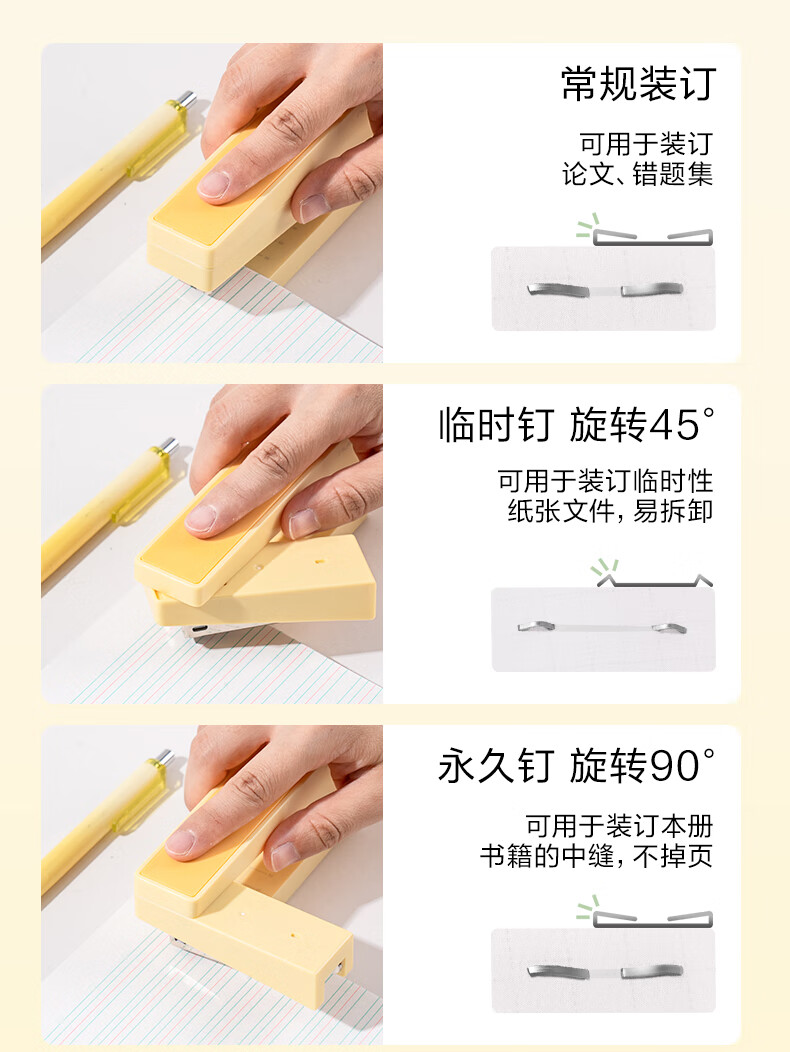 常规装订

可用于装订
论文、错题集

临时钉 旋转45°

可用于装订临时性
纸张文件，易拆卸

永久钉 旋转90°

可用于装订本册
书籍的中缝，不掉页