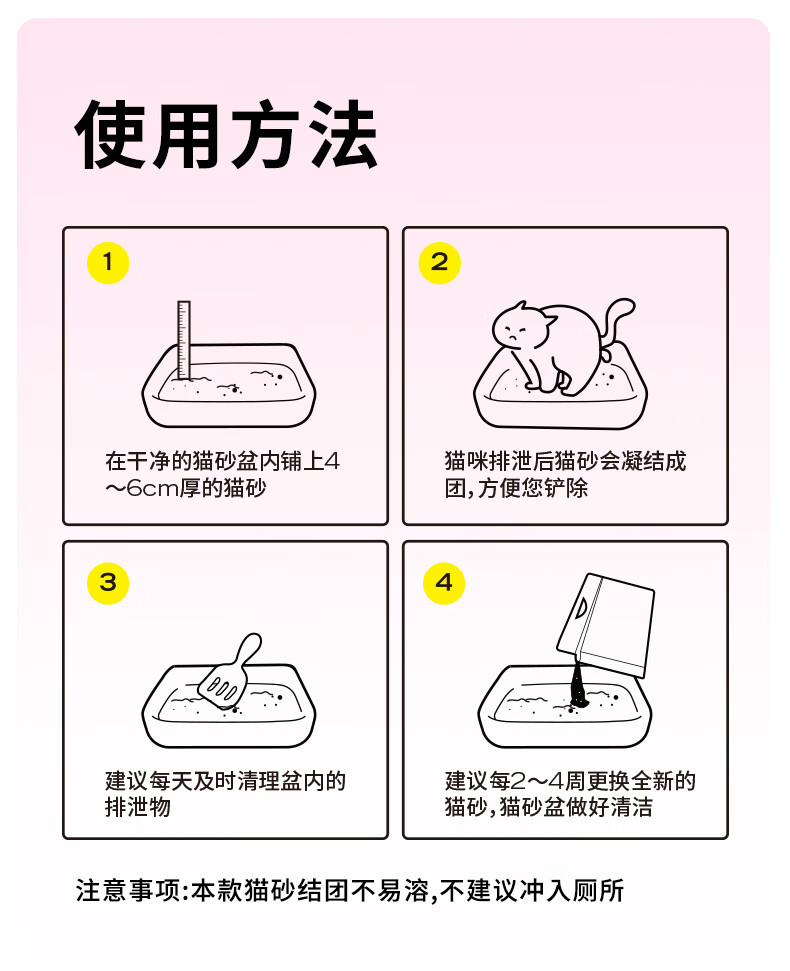 使用方法

1

在干净的猫砂盆内铺上4～6cm厚的猫砂

2

猫咪排泄后猫砂会凝结成团，方便您铲除

3

建议每天及时清理盆内的排泄物

4

建议每2～4周更换全新的猫砂，猫砂盆做好清洁

注意事项：本款猫砂结团不易溶，不建议冲入厕所