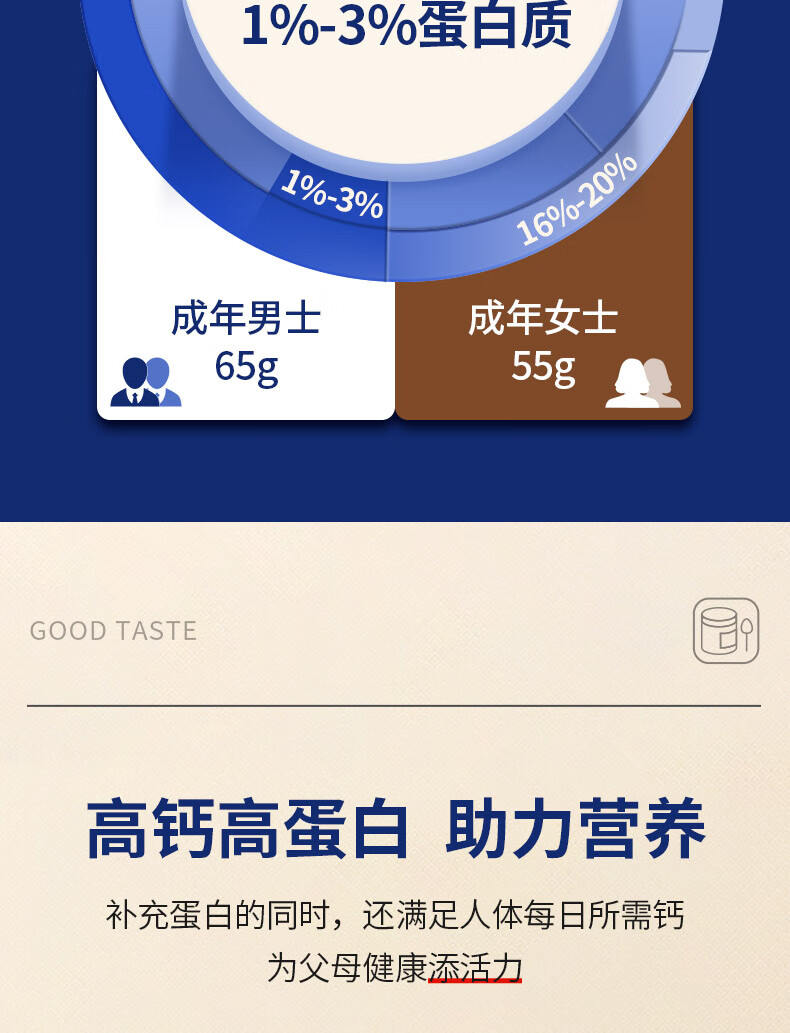 1%-3%蛋白质

1%-3%

16%-20%

成年男士
65g

成年女士
55g

GOOD TASTE

高钙高蛋白 助力营养

补充蛋白的同时，还满足人体每日所需钙
为父母健康添活力