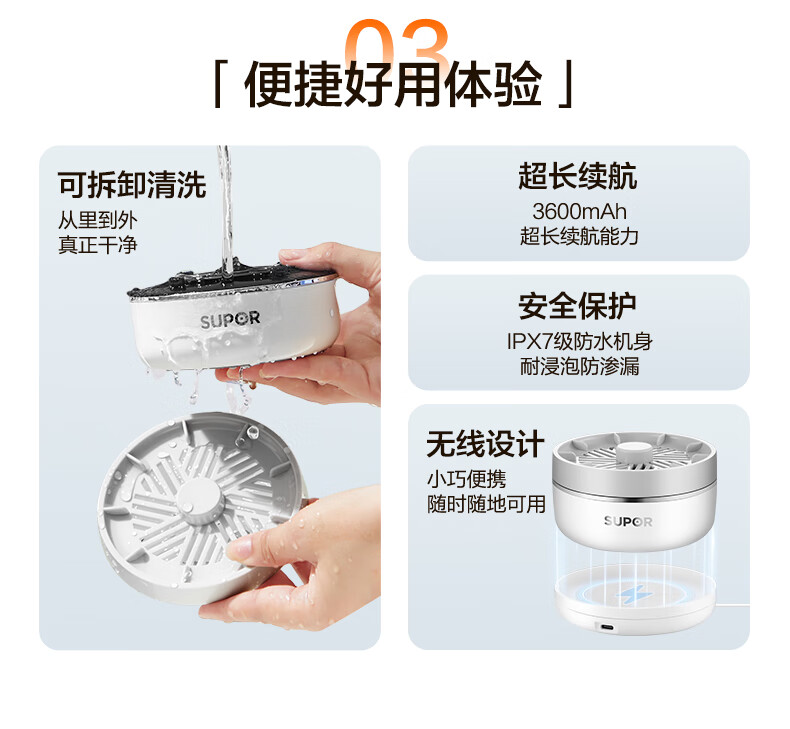 03

「 便捷好用体验 」

可拆卸清洗
从里到外
真正干净

SUPOR

超长续航
3600mAh
超长续航能力

安全保护
IPX7级防水机身
耐浸泡防渗漏

无线设计
小巧便携
随时随地可用

SUPOR