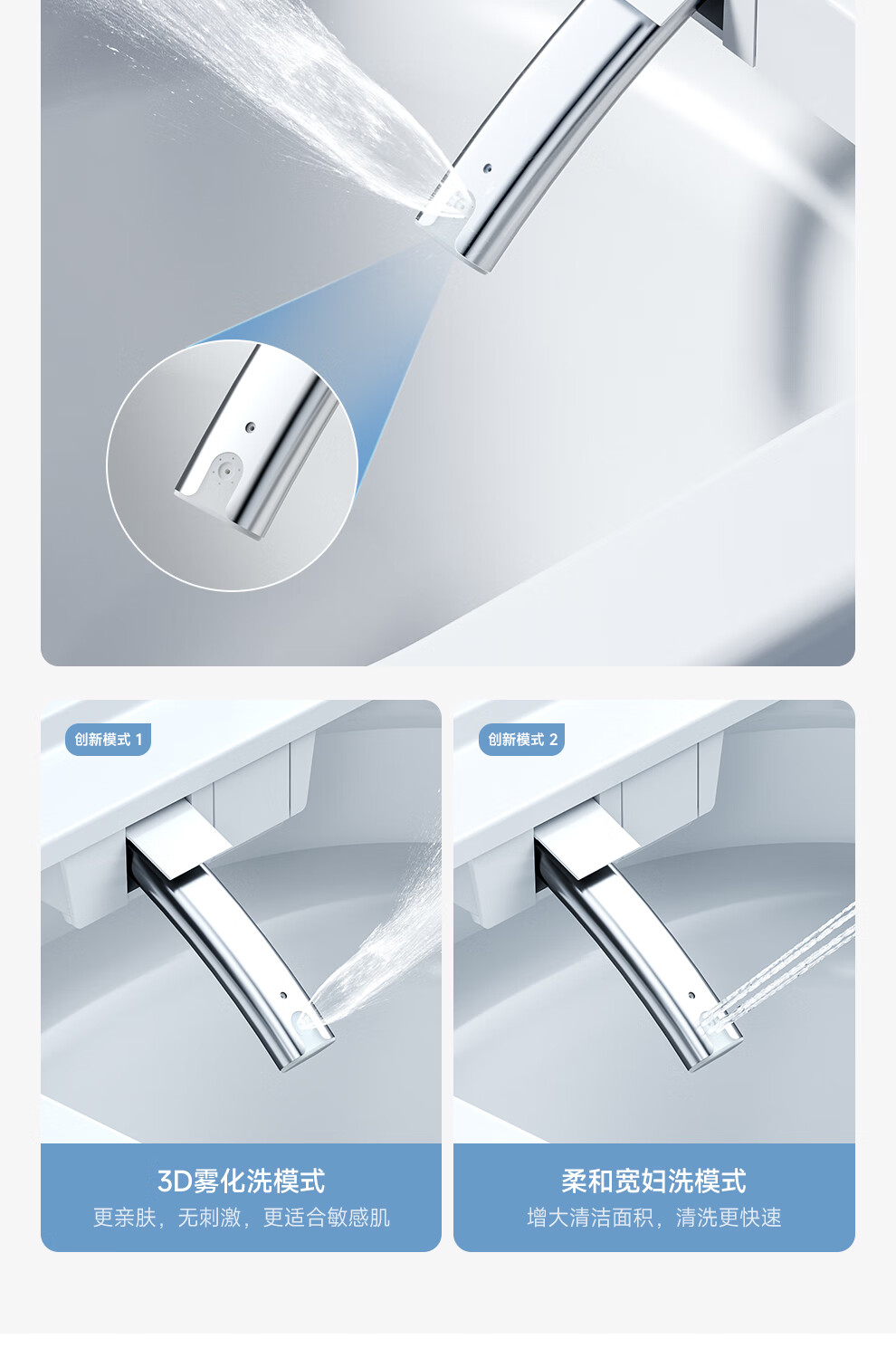 创新模式 1

3D雾化洗模式
更亲肤，无刺激，更适合敏感肌

创新模式 2

柔和宽妇洗模式
增大清洁面积，清洗更快速