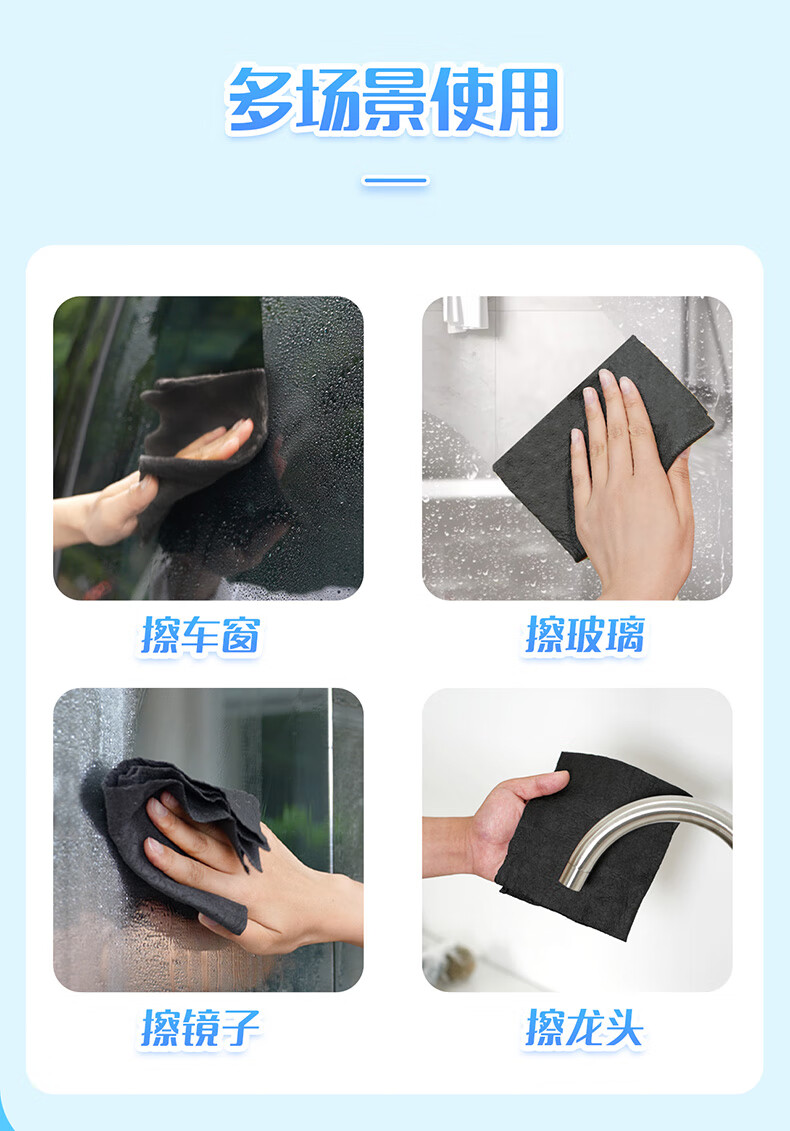 多场景使用

擦车窗

擦玻璃

擦镜子

擦龙头