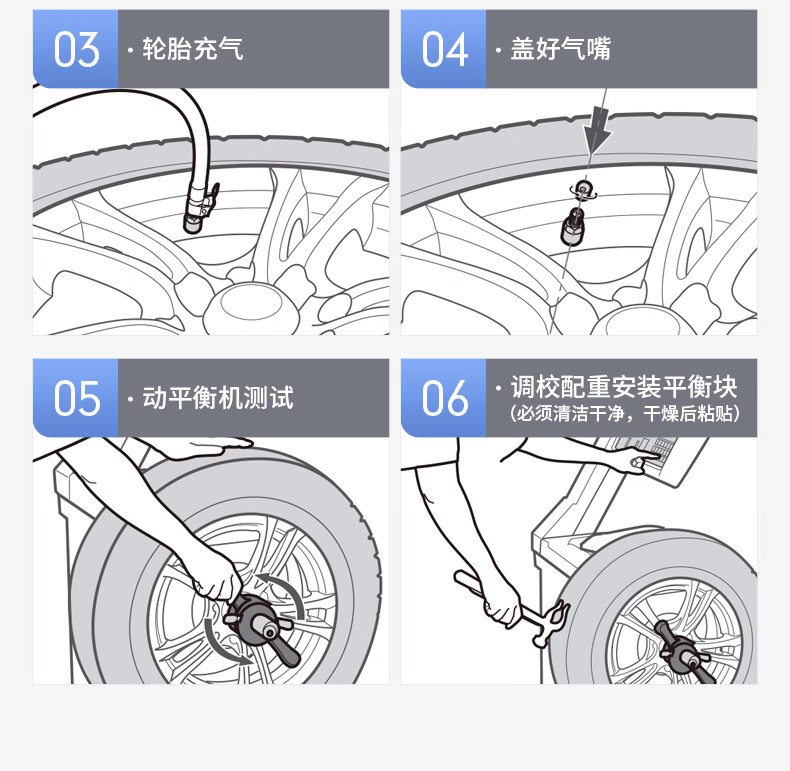 03 · 轮胎充气

04 · 盖好气嘴

05 · 动平衡机测试

06 · 调校配重安装平衡块
（必须清洁干净，干燥后粘贴）