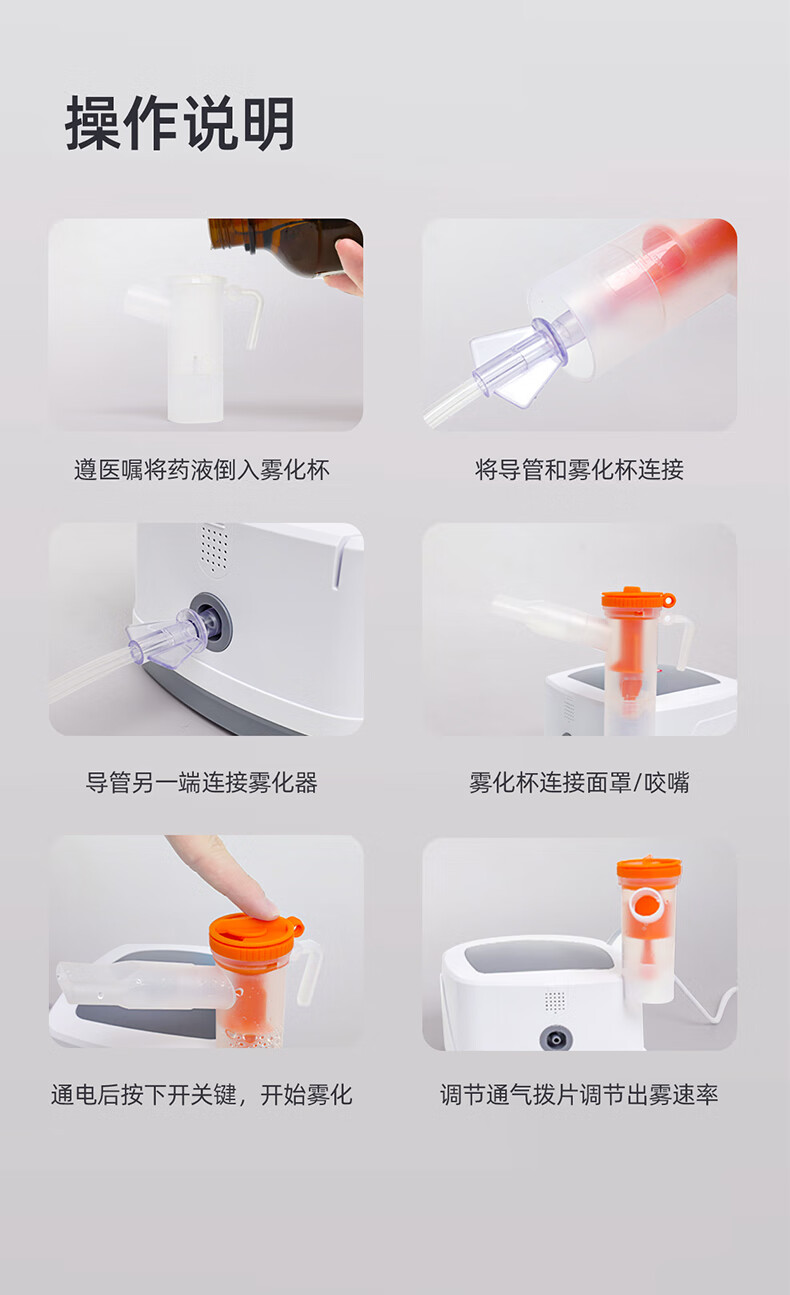 操作说明

遵医嘱将药液倒入雾化杯

将导管和雾化杯连接

导管另一端连接雾化器

雾化杯连接面罩/咬嘴

通电后按下开关键，开始雾化

调节通气拨片调节出雾速率