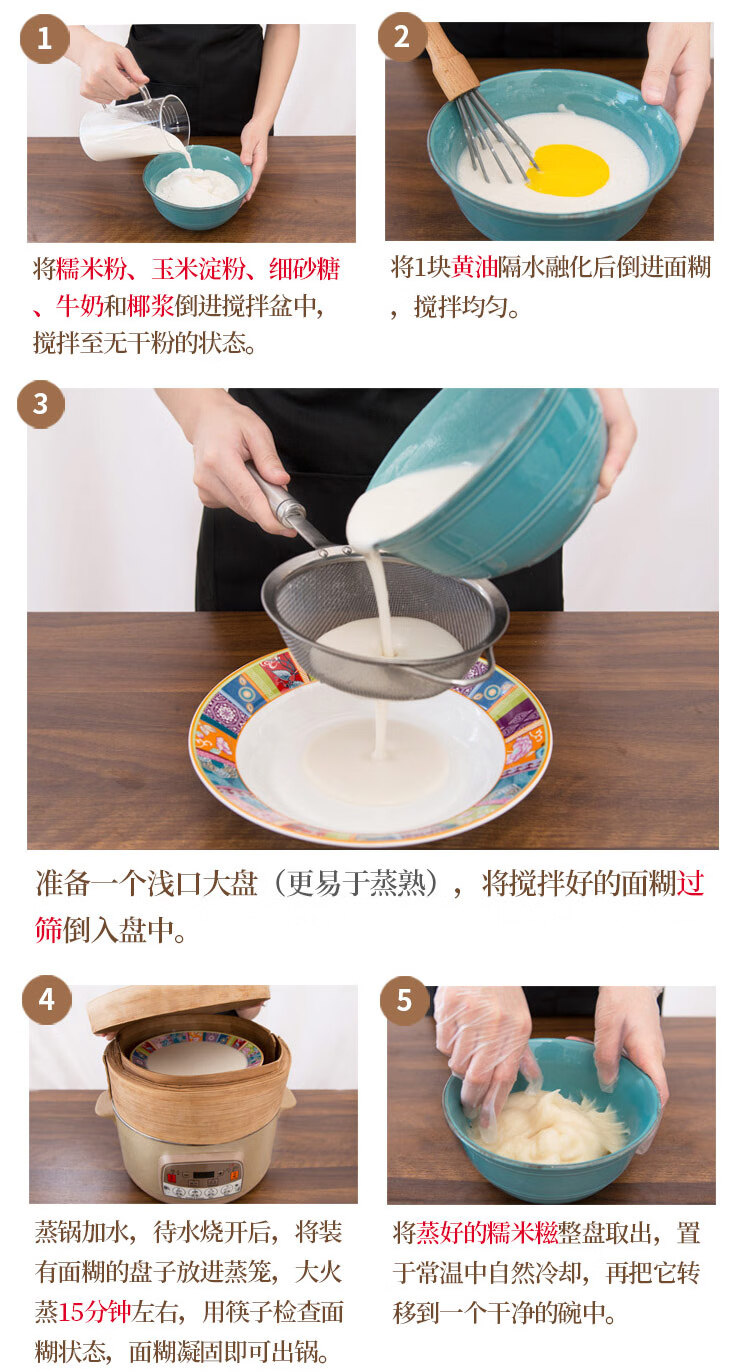 1

将糯米粉、玉米淀粉、细砂糖、牛奶和椰浆倒进搅拌盆中，搅拌至无干粉的状态。

2

将1块黄油隔水融化后倒进面糊，搅拌均匀。

3

准备一个浅口大盘（更易于蒸熟），将搅拌好的面糊过筛倒入盘中。

4

蒸锅加水，待水烧开后，将装有面糊的盘子放进蒸笼，大火蒸15分钟左右，用筷子检查面糊状态，面糊凝固即可出锅。

5

将蒸好的糯米糍整盘取出，置于常温中自然冷却，再把它转移到一个干净的碗中。