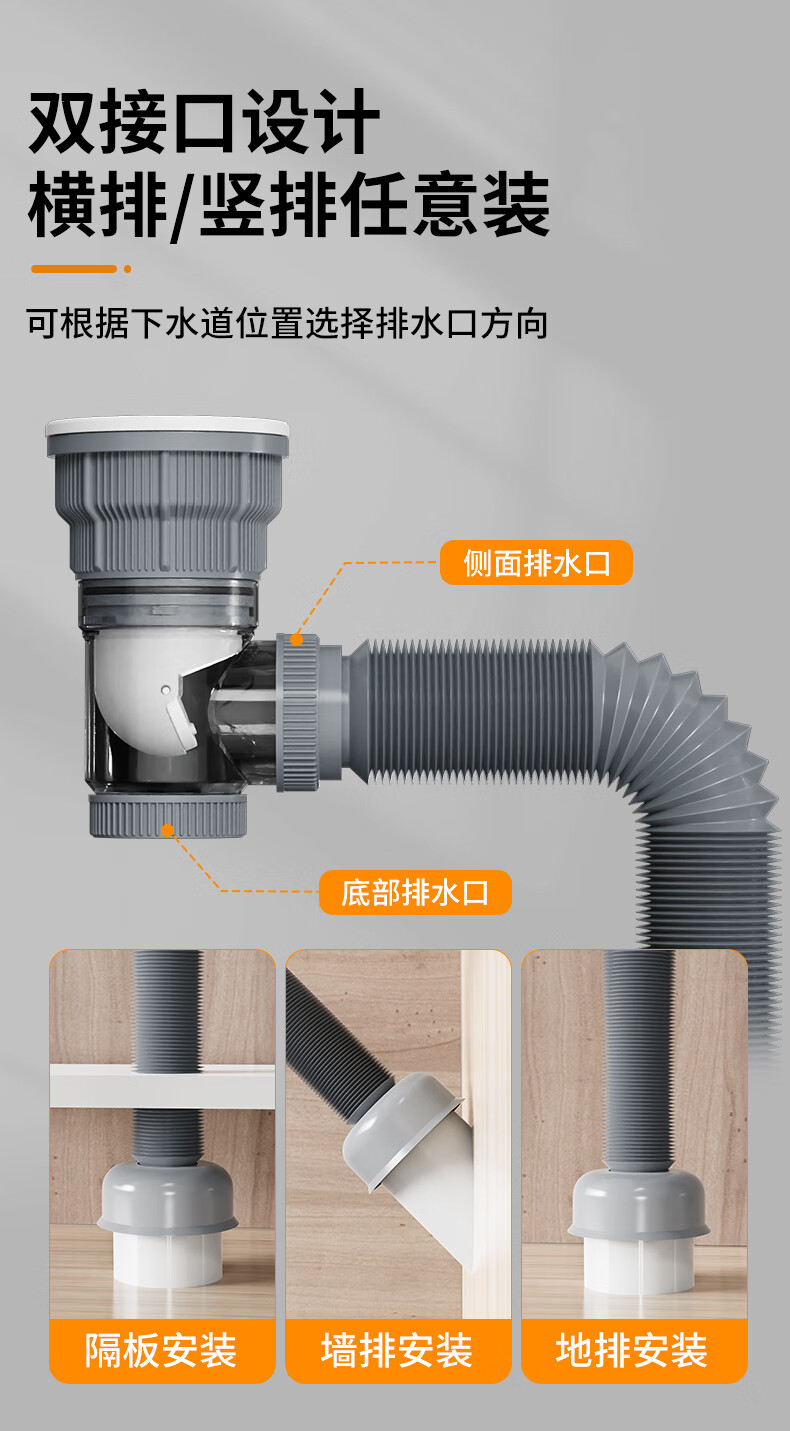 双接口设计
横排/竖排任意装

可根据下水道位置选择排水口方向

侧面排水口

底部排水口

隔板安装

墙排安装

地排安装