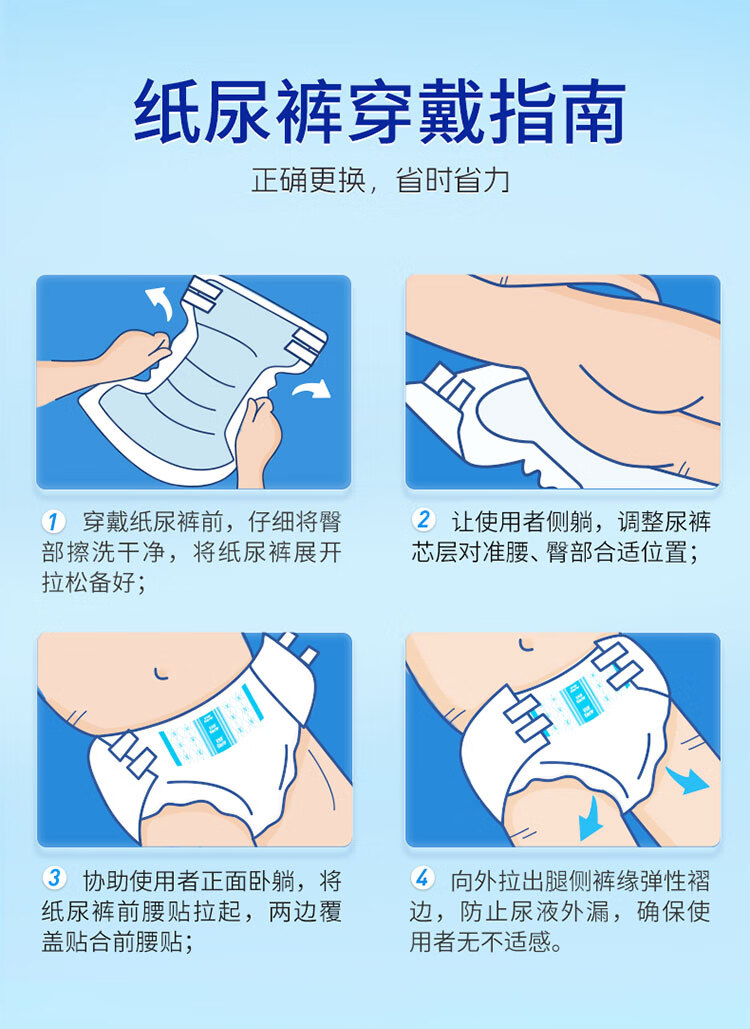 纸尿裤穿戴指南

正确更换，省时省力

1 穿戴纸尿裤前，仔细将臀部擦洗干净，将纸尿裤展开拉松备好；

2 让使用者侧躺，调整尿裤芯层对准腰、臀部合适位置；

3 协助使用者正面卧躺，将纸尿裤前腰贴拉起，两边覆盖贴合前腰贴；

4 向外拉出腿侧裤缘弹性褶边，防止尿液外漏，确保使用者无不适感。