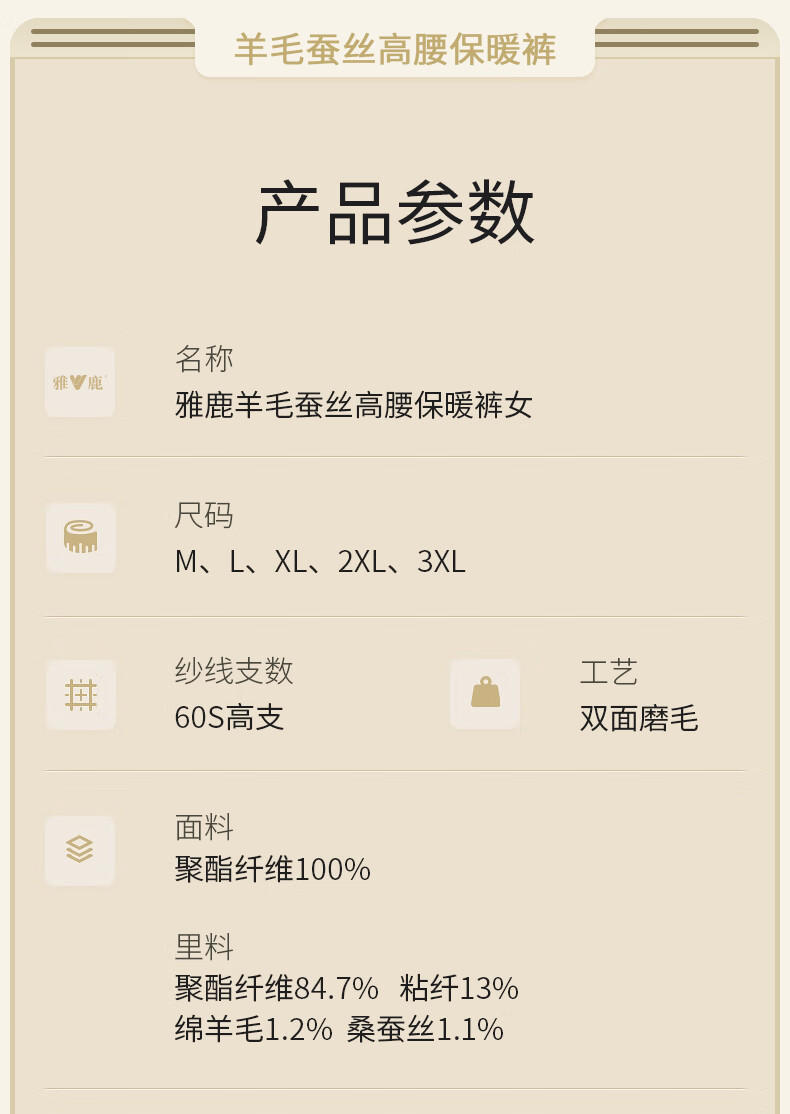 羊毛蚕丝高腰保暖裤

产品参数

雅鹿

名称
雅鹿羊毛蚕丝高腰保暖裤女

尺码
M、L、XL、2XL、3XL

纱线支数
60S高支

工艺
双面磨毛

面料
聚酯纤维100%

里料
聚酯纤维84.7% 粘纤13%
绵羊毛1.2% 桑蚕丝1.1%