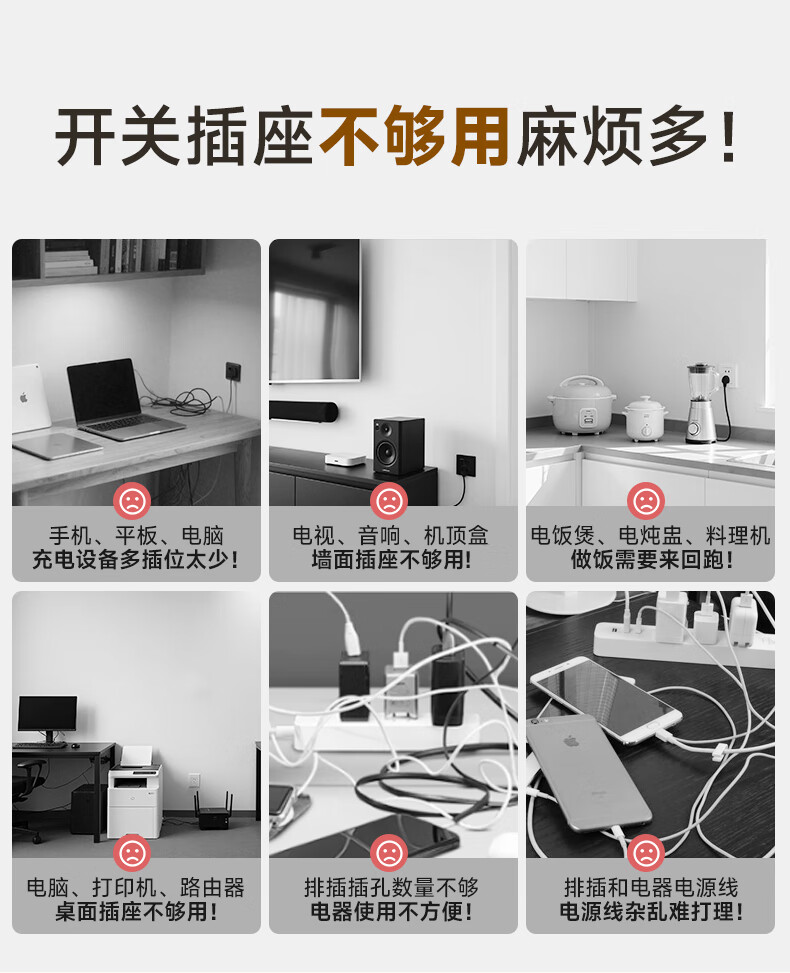 开关插座不够用麻烦多！

手机、平板、电脑
充电设备多插位太少！

电视、音响、机顶盒
墙面插座不够用！

电饭煲、电炖盅、料理机
做饭需要来回跑！

电脑、打印机、路由器
桌面插座不够用！

排插插孔数量不够
电器使用不方便！

排插和电器电源线
电源线杂乱难打理！