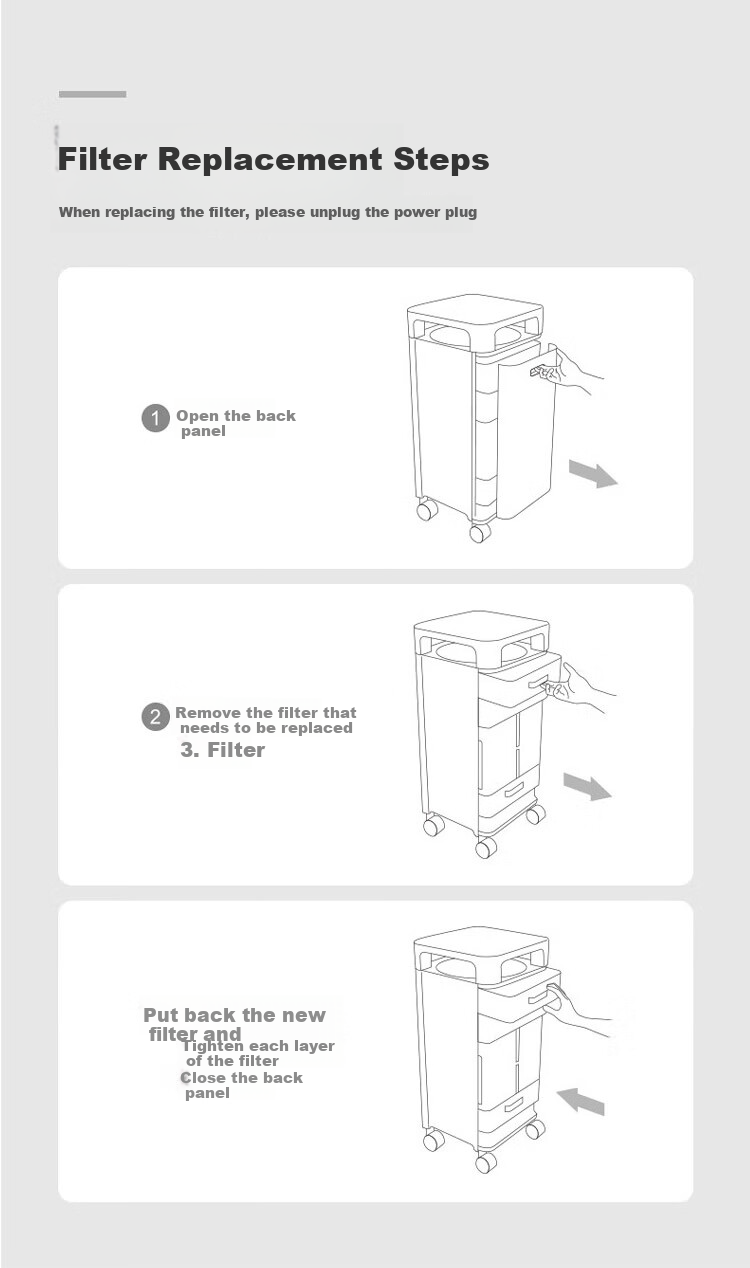 Filter Replacement Steps

When replacing the filter, please unplug the power plug

1 Open the back panel

2 Remove the filter that needs to be replaced

3. Filter

Put back the new filter and

Tighten each layer of the filter

Close the back panel