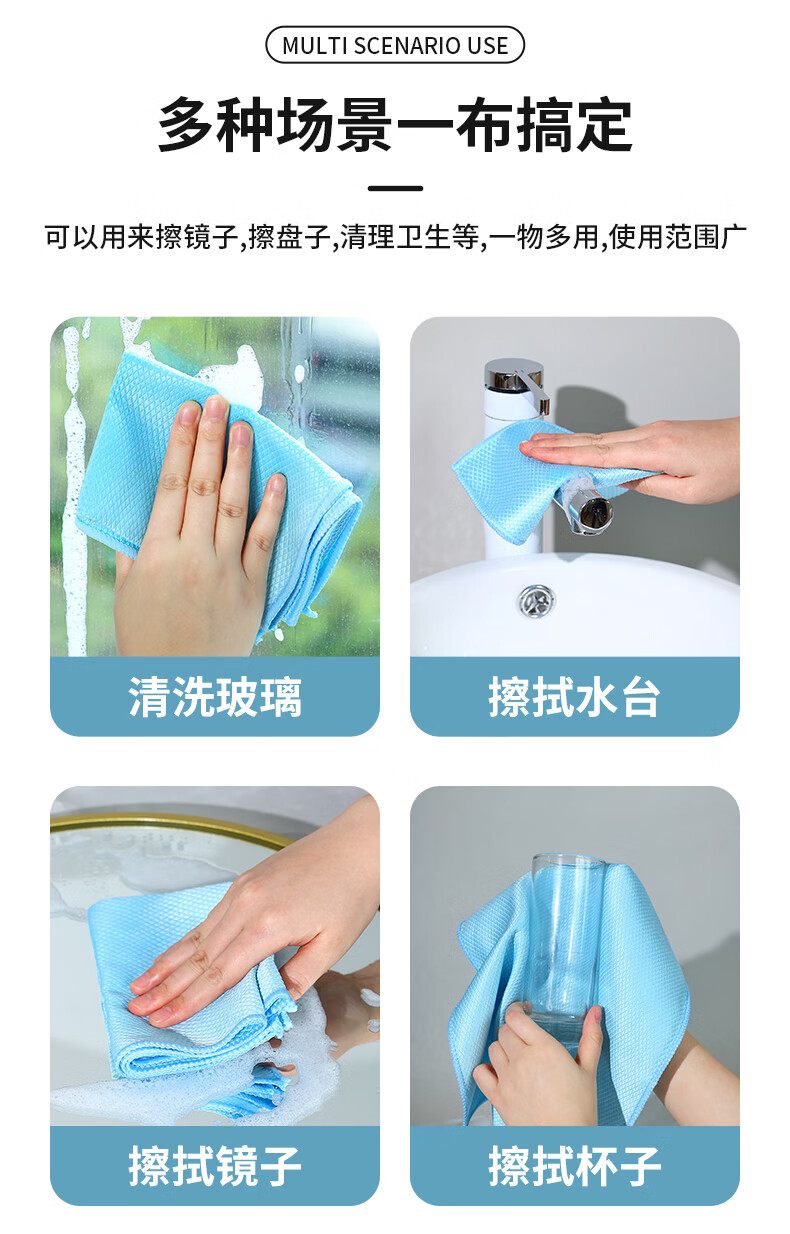 MULTI SCENARIO USE

多种场景一布搞定

可以用来擦镜子,擦盘子,清理卫生等,一物多用,使用范围广

清洗玻璃

擦拭水台

擦拭镜子

擦拭杯子