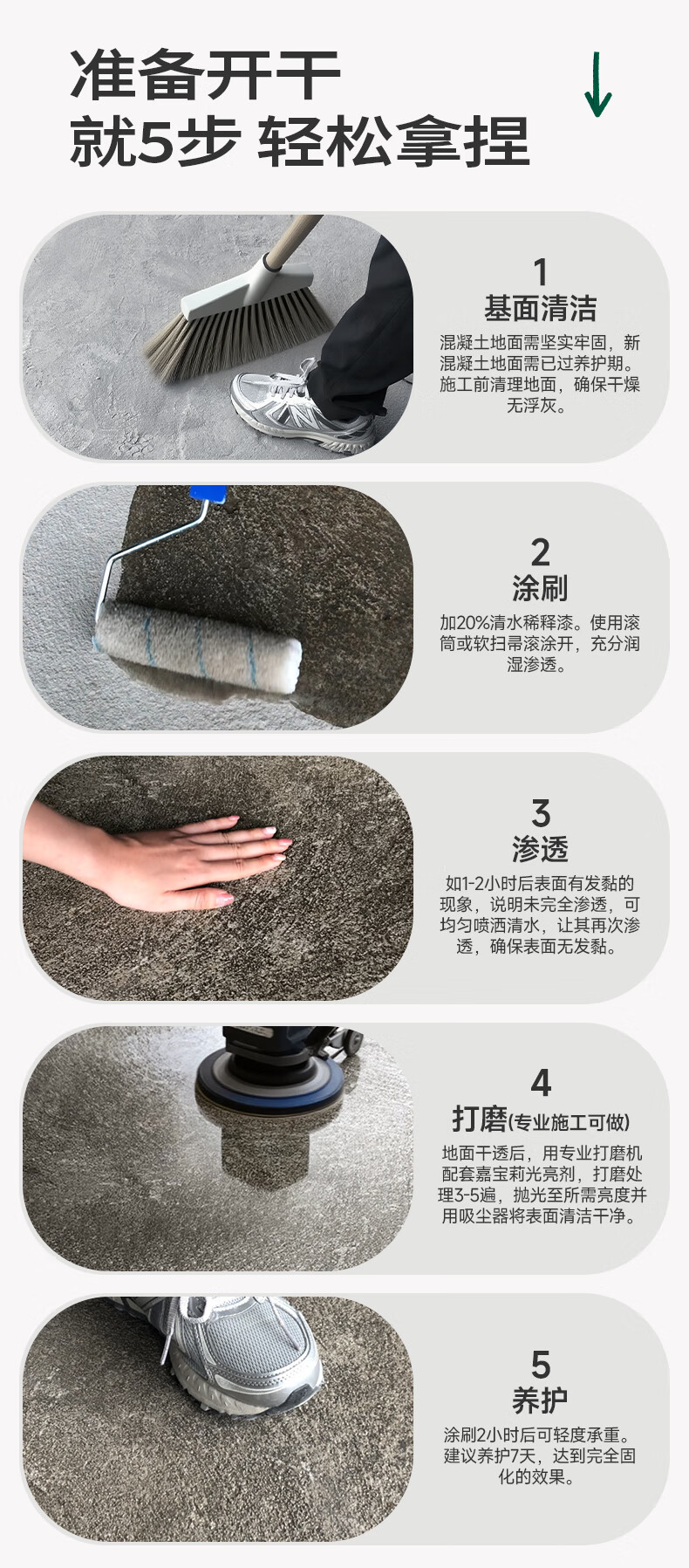 准备开干
就5步 轻松拿捏

1
基面清洁
混凝土地面需坚实牢固，新混凝土地面需已过养护期。施工前清理地面，确保干燥无浮灰。

2
涂刷
加20%清水稀释漆。使用滚筒或软扫帚滚涂开，充分润湿渗透。

3
渗透
如1-2小时后表面有发黏的现象，说明未完全渗透，可均匀喷洒清水，让其再次渗透，确保表面无发黏。

4
打磨(专业施工可做)
地面干透后，用专业打磨机配套嘉宝莉光亮剂，打磨处理3-5遍，抛光至所需亮度并用吸尘器将表面清洁干净。

5
养护
涂刷2小时后可轻度承重。建议养护7天，达到完全固化的效果。