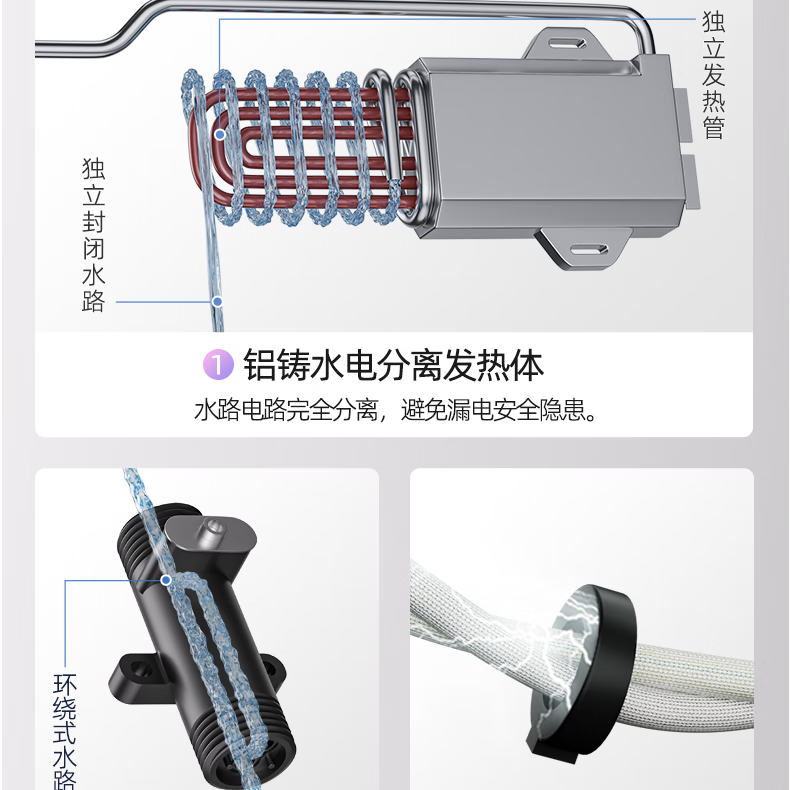 独立发热管

独立封闭水路

1 铝铸水电分离发热体

水路电路完全分离，避免漏电安全隐患。

环绕式水路