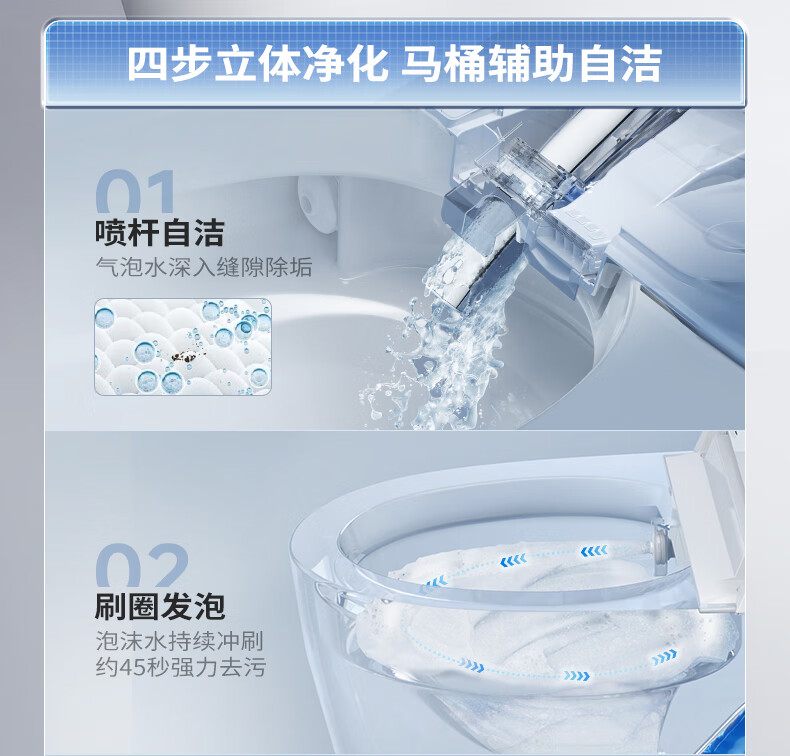 四步立体净化 马桶辅助自洁

01
喷杆自洁
气泡水深入缝隙除垢

02
刷圈发泡
泡沫水持续冲刷
约45秒强力去污