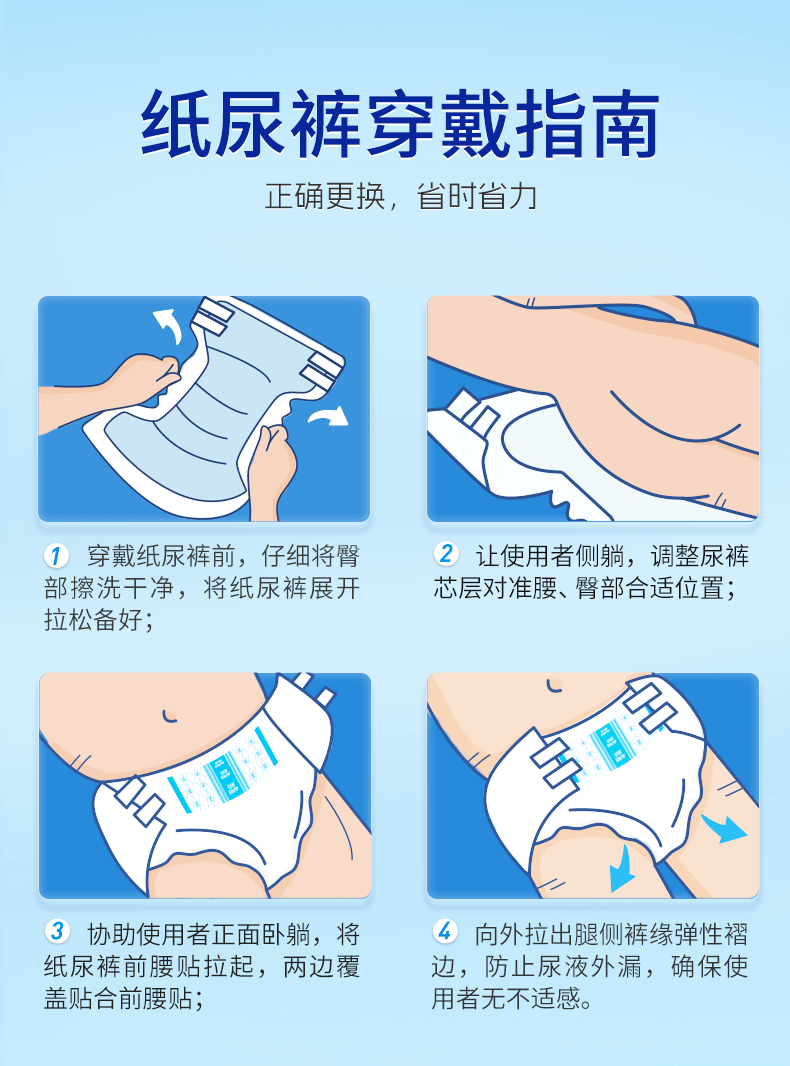 纸尿裤穿戴指南

正确更换，省时省力

1 穿戴纸尿裤前，仔细将臀部擦洗干净，将纸尿裤展开拉松备好；

2 让使用者侧躺，调整尿裤芯层对准腰、臀部合适位置；

3 协助使用者正面卧躺，将纸尿裤前腰贴拉起，两边覆盖贴合前腰贴；

4 向外拉出腿侧裤缘弹性褶边，防止尿液外漏，确保使用者无不适感。