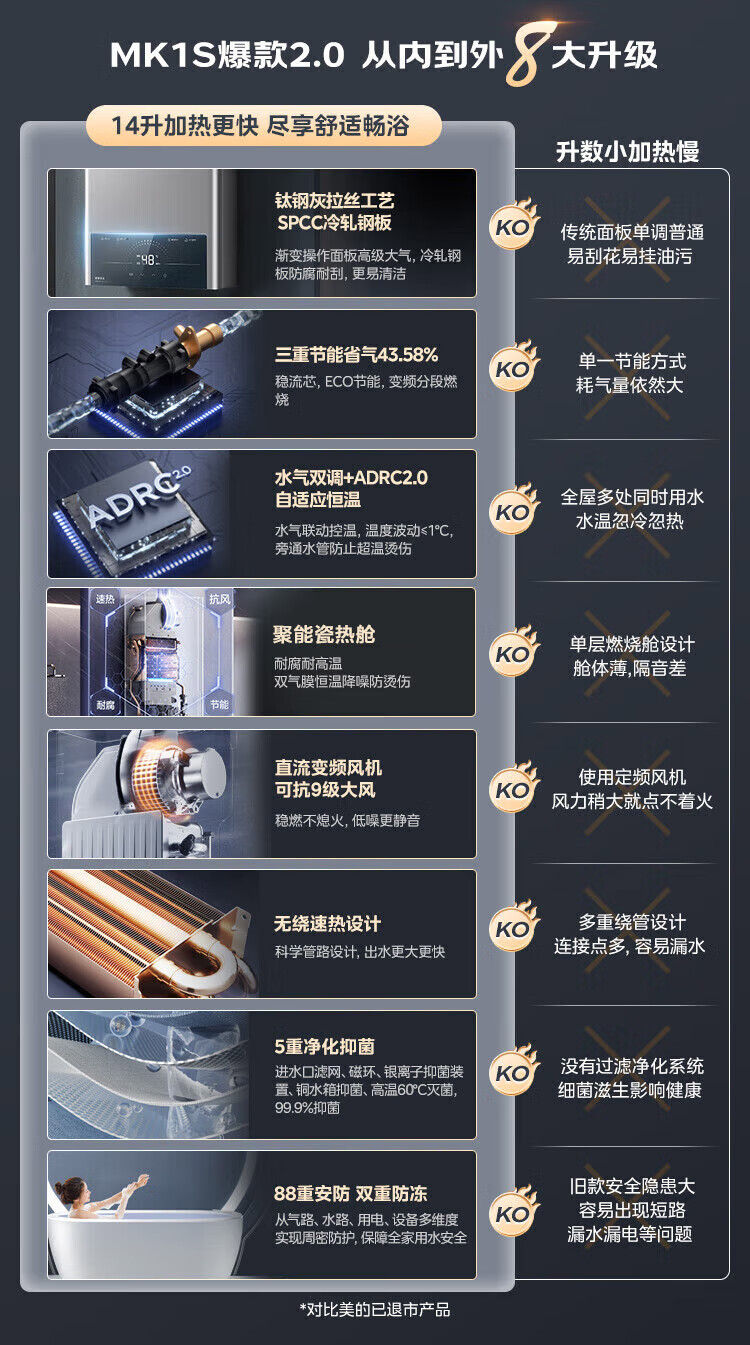 MK1S爆款2.0 从内到外 8 大升级

14升加热更快 尽享舒适畅浴

升数小加热慢

钛钢灰拉丝工艺
SPCC冷轧钢板
渐变操作面板高级大气，冷轧钢板防腐耐刮，更易清洁

KO
传统面板单调普通
易刮花易挂油污

三重节能省气43.58%
稳流芯，ECO节能，变频分段燃烧

KO
单一节能方式
耗气量依然大

ADRC 2.0

水气双调+ADRC2.0
自适应恒温
水气联动控温，温度波动≤1°C，旁通水管防止超温烫伤

KO
全屋多处同时用水
水温忽冷忽热

速热 抗风 耐腐 节能

聚能瓷热舱
耐腐耐高温
双气膜恒温降噪防烫伤

KO
单层燃烧舱设计
舱体薄，隔音差

直流变频风机
可抗9级大风
稳燃不熄火，低噪更静音

KO
使用定频风机
风力稍大就点不着火

无绕速热设计
科学管路设计，出水更大更快

KO
多重绕管设计
连接点多，容易漏水

5重净化抑菌
进水口滤网、磁环、银离子抑菌装置、铜水箱抑菌、高温60°C灭菌，99.9%抑菌

KO
没有过滤净化系统
细菌滋生影响健康

88重安防 双重防冻
从气路、水路、用电、设备多维度实现周密防护，保障全家用水安全

KO
旧款安全隐患大
容易出现短路
漏水漏电等问题

*对比美的已退市产品