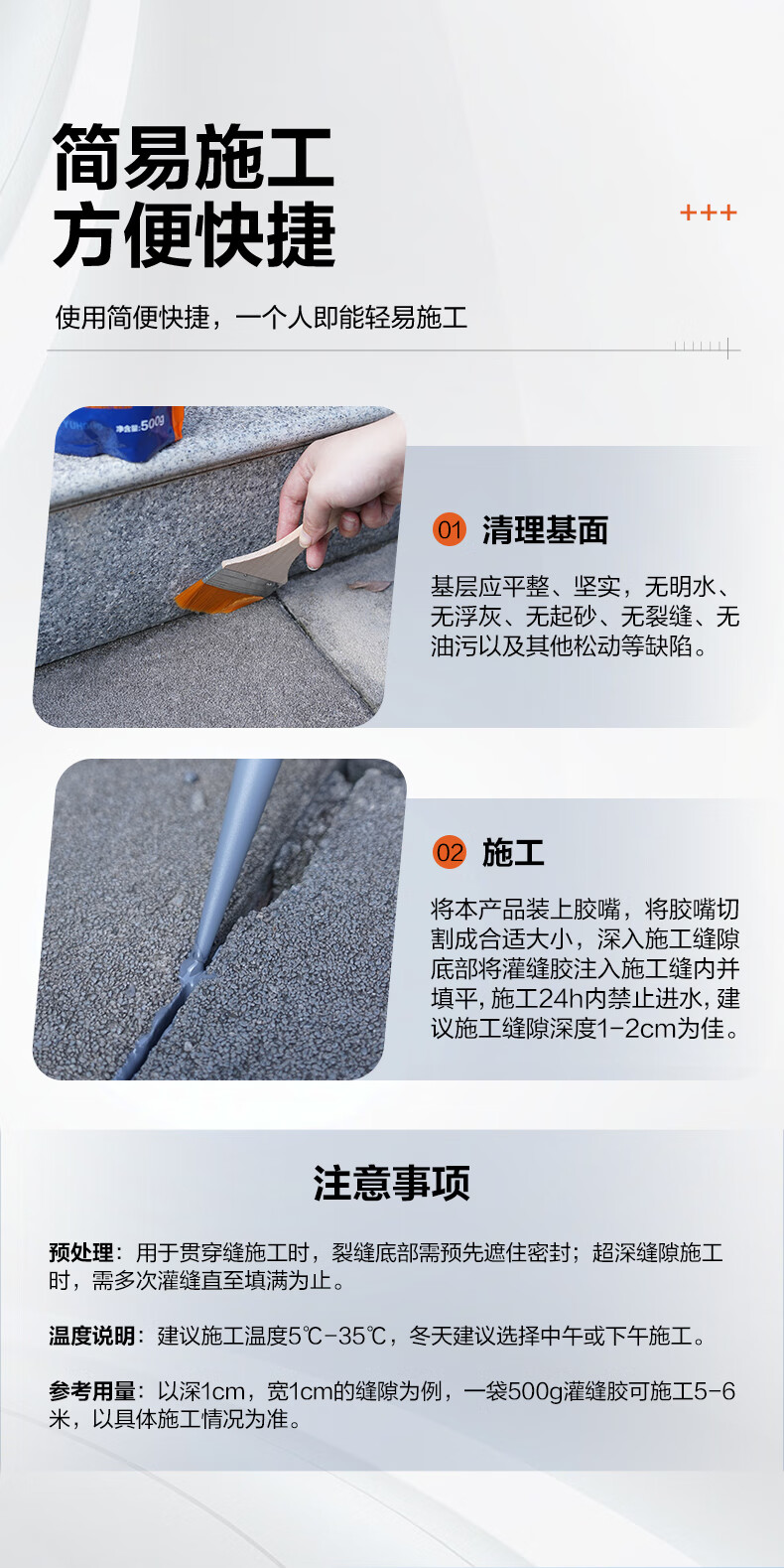 简易施工
方便快捷

+++

使用简便快捷，一个人即能轻易施工

净含量:500g

01 清理基面

基层应平整、坚实，无明水、无浮灰、无起砂、无裂缝、无油污以及其他松动等缺陷。

02 施工

将本产品装上胶嘴，将胶嘴切割成合适大小，深入施工缝隙底部将灌缝胶注入施工缝内并填平，施工24h内禁止进水，建议施工缝隙深度1-2cm为佳。

注意事项

预处理：用于贯穿缝施工时，裂缝底部需预先遮住密封；超深缝隙施工时，需多次灌缝直至填满为止。

温度说明：建议施工温度5℃-35℃，冬天建议选择中午或下午施工。

参考用量：以深1cm，宽1cm的缝隙为例，一袋500g灌缝胶可施工5-6米，以具体施工情况为准。