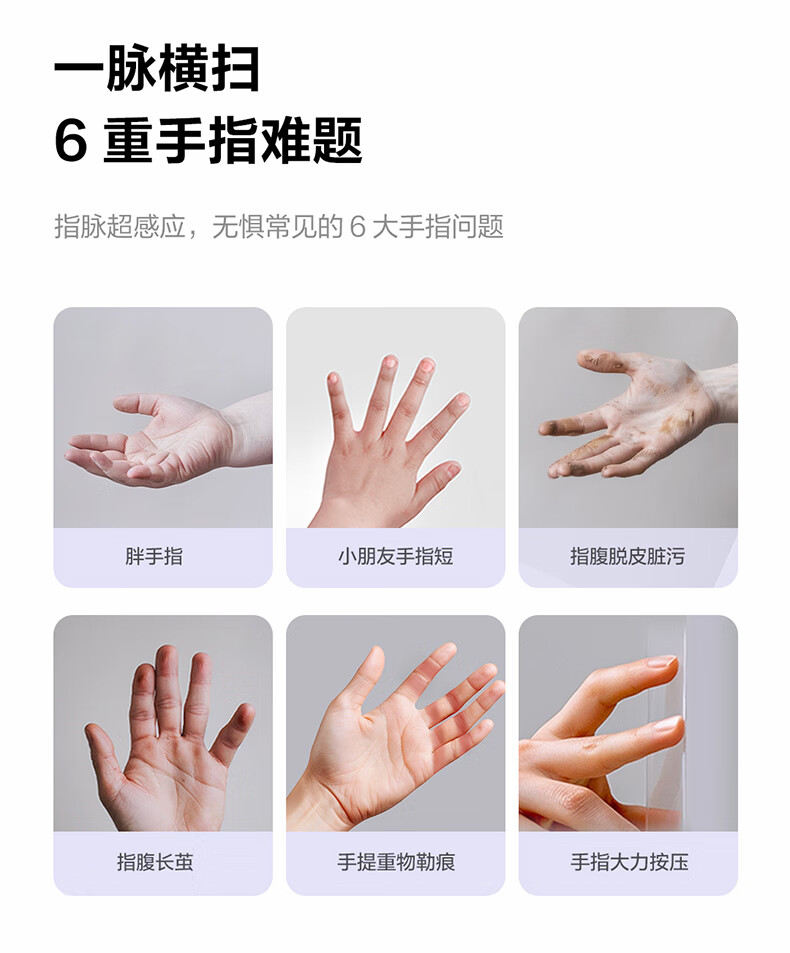 一脉横扫
6 重手指难题

指脉超感应，无惧常见的 6 大手指问题

胖手指

小朋友手指短

指腹脱皮脏污

指腹长茧

手提重物勒痕

手指大力按压