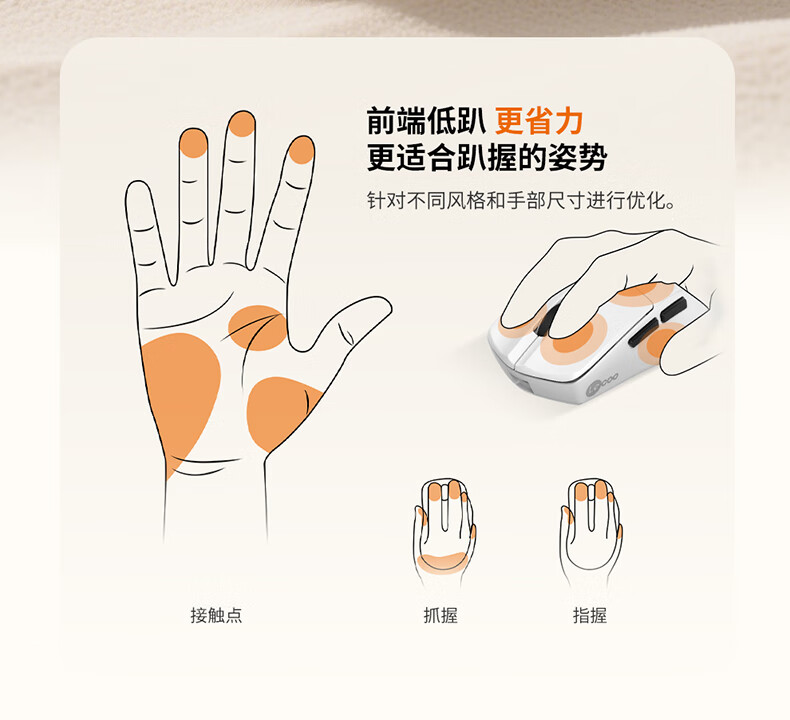 前端低趴 更省力
更适合趴握的姿势

针对不同风格和手部尺寸进行优化。

接触点

抓握

指握