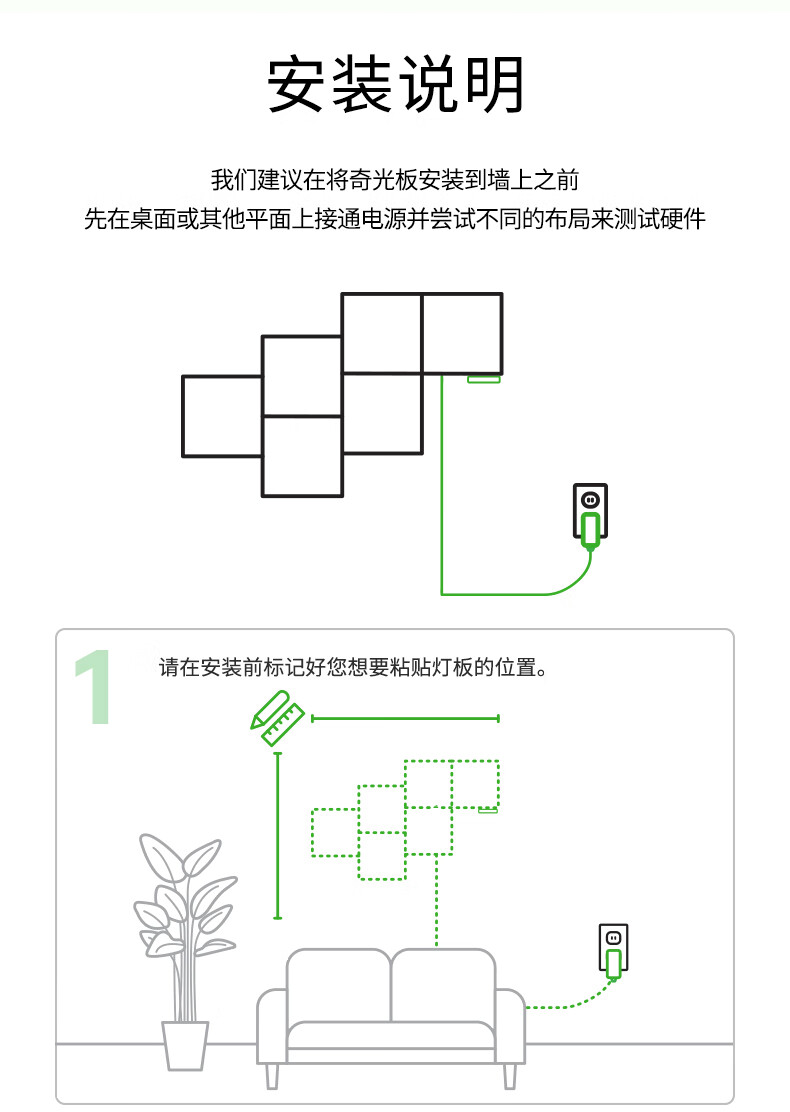 安装说明

我们建议在将奇光板安装到墙上之前
先在桌面或其他平面上接通电源并尝试不同的布局来测试硬件

1

请在安装前标记好您想要粘贴灯板的位置。