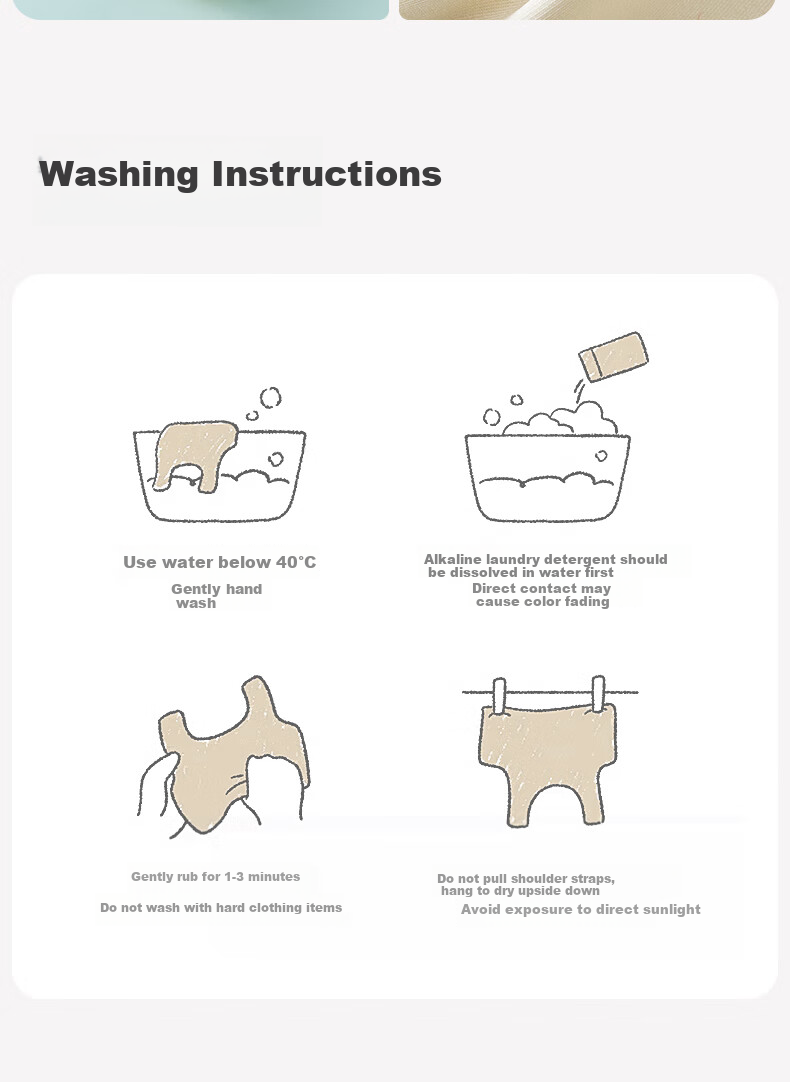 Washing Instructions

Use water below 40°C

Gently hand wash

Alkaline laundry detergent should be dissolved in water first

Direct contact may cause color fading

Gently rub for 1-3 minutes

Do not wash with hard clothing items

Do not pull shoulder straps, hang to dry upside down

Avoid exposure to direct sunlight