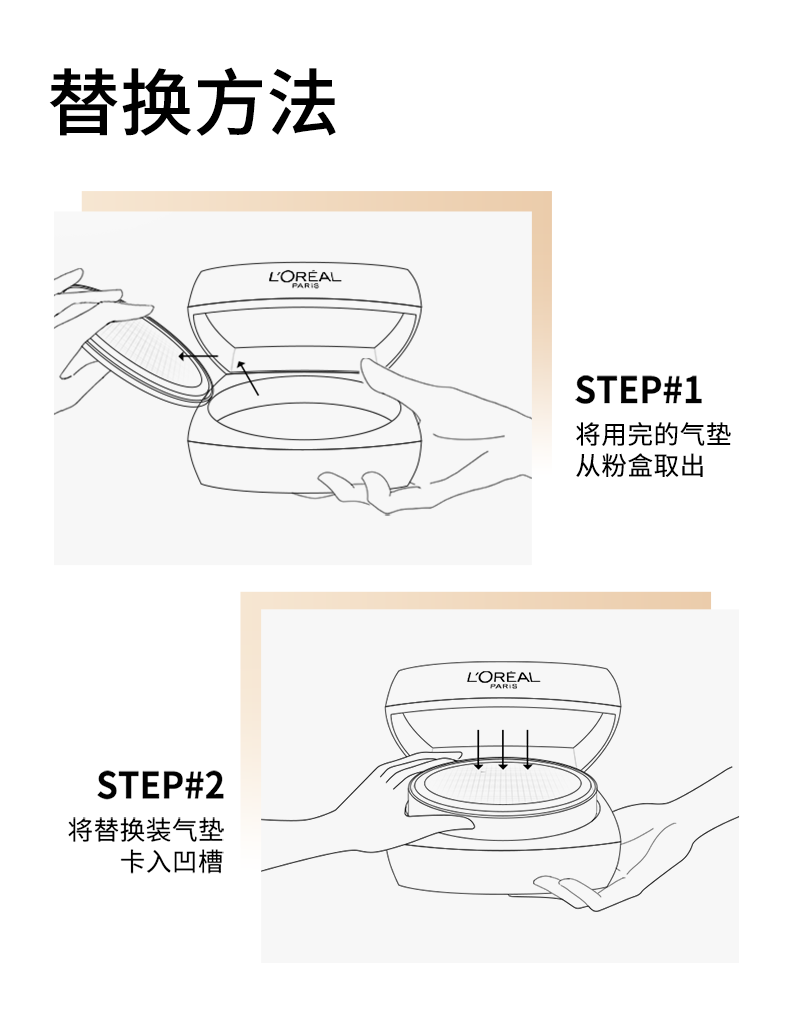 替换方法

L'ORÉAL
PARIS

STEP#1
将用完的气垫
从粉盒取出

L'ORÉAL
PARIS

STEP#2
将替换装气垫
卡入凹槽