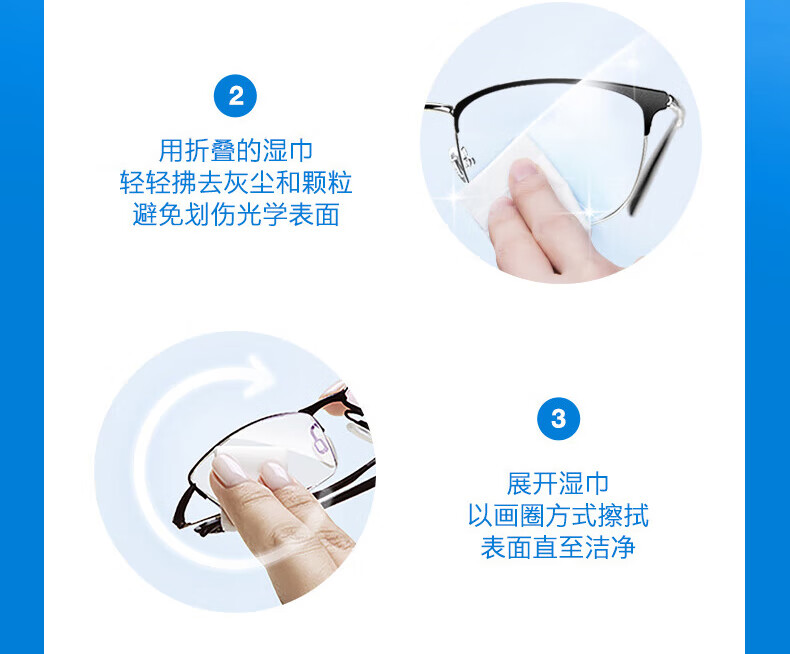 2

用折叠的湿巾
轻轻拂去灰尘和颗粒
避免划伤光学表面

3

展开湿巾
以画圈方式擦拭
表面直至洁净