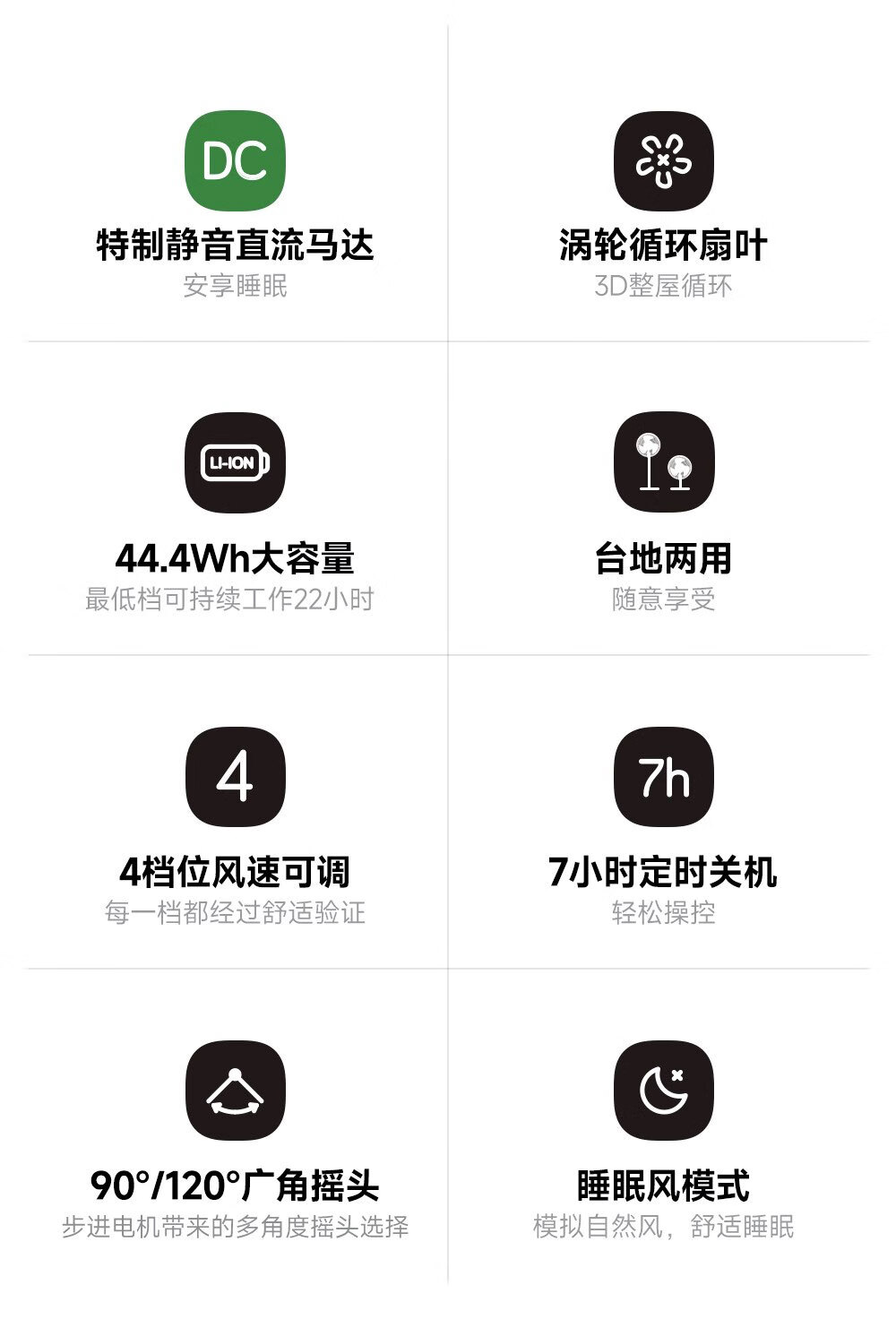 DC

特制静音直流马达

安享睡眠

涡轮循环扇叶

3D整屋循环

LI-ION

44.4Wh大容量

最低档可持续工作22小时

台地两用

随意享受

4

4档位风速可调

每一档都经过舒适验证

7h

7小时定时关机

轻松操控

90°/120°广角摇头

步进电机带来的多角度摇头选择

睡眠风模式

模拟自然风，舒适睡眠