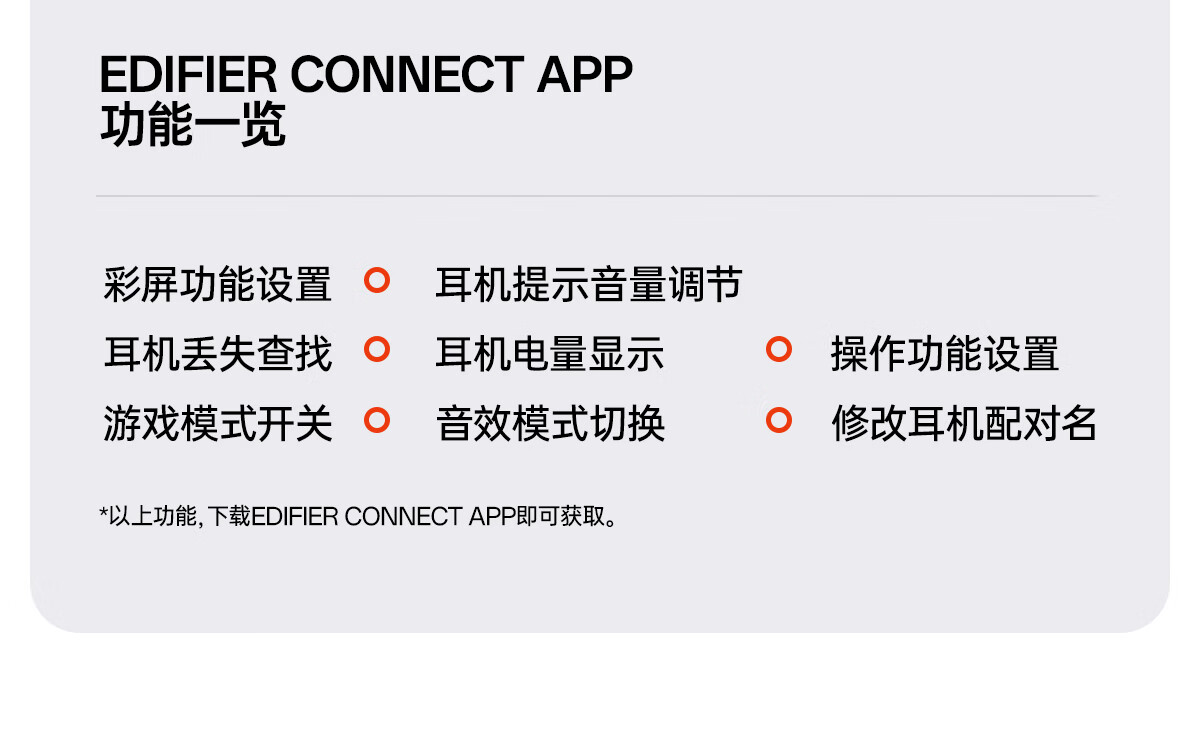 EDIFIER CONNECT APP
功能一览

彩屏功能设置
耳机提示音量调节
耳机丢失查找
耳机电量显示
操作功能设置
游戏模式开关
音效模式切换
修改耳机配对名

*以上功能, 下载EDIFIER CONNECT APP即可获取。