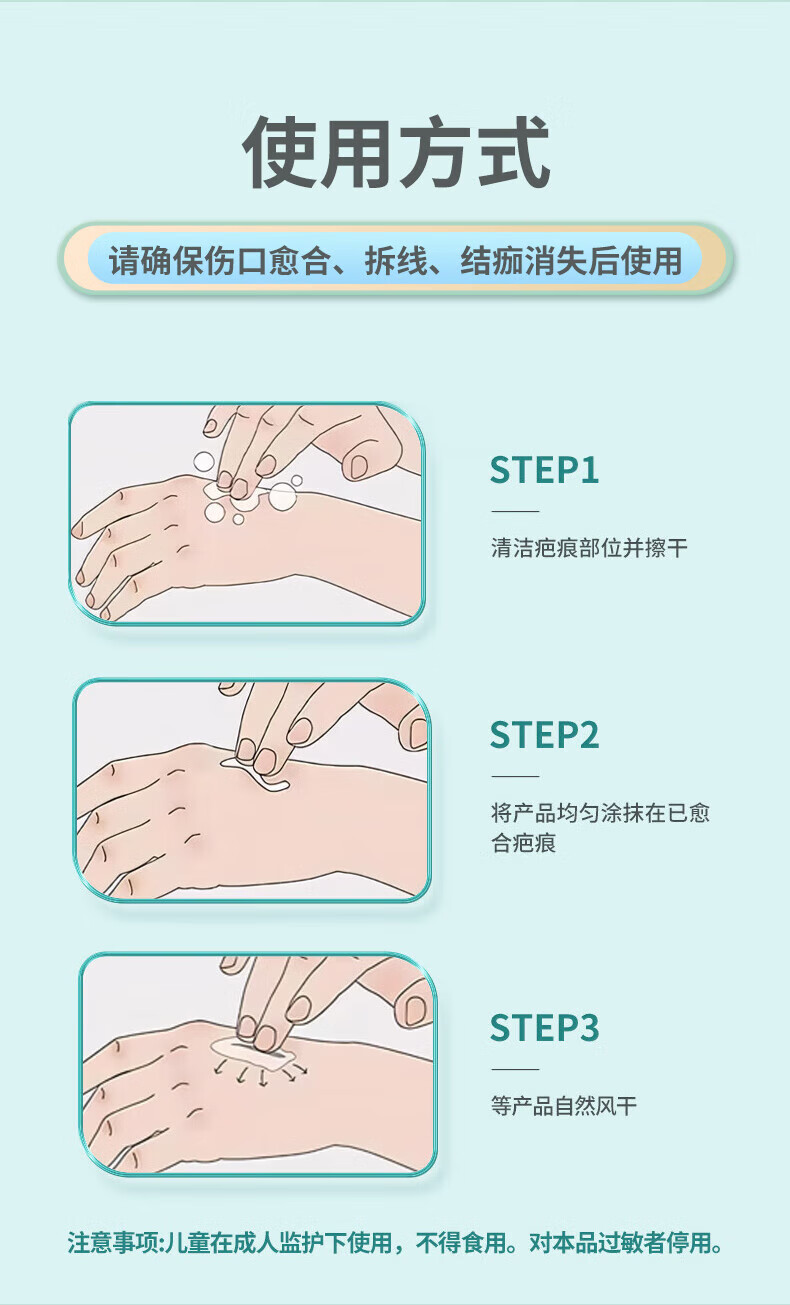 使用方式

请确保伤口愈合、拆线、结痂消失后使用

STEP1

清洁疤痕部位并擦干

STEP2

将产品均匀涂抹在已愈合疤痕

STEP3

等产品自然风干

注意事项:儿童在成人监护下使用，不得食用。对本品过敏者停用。