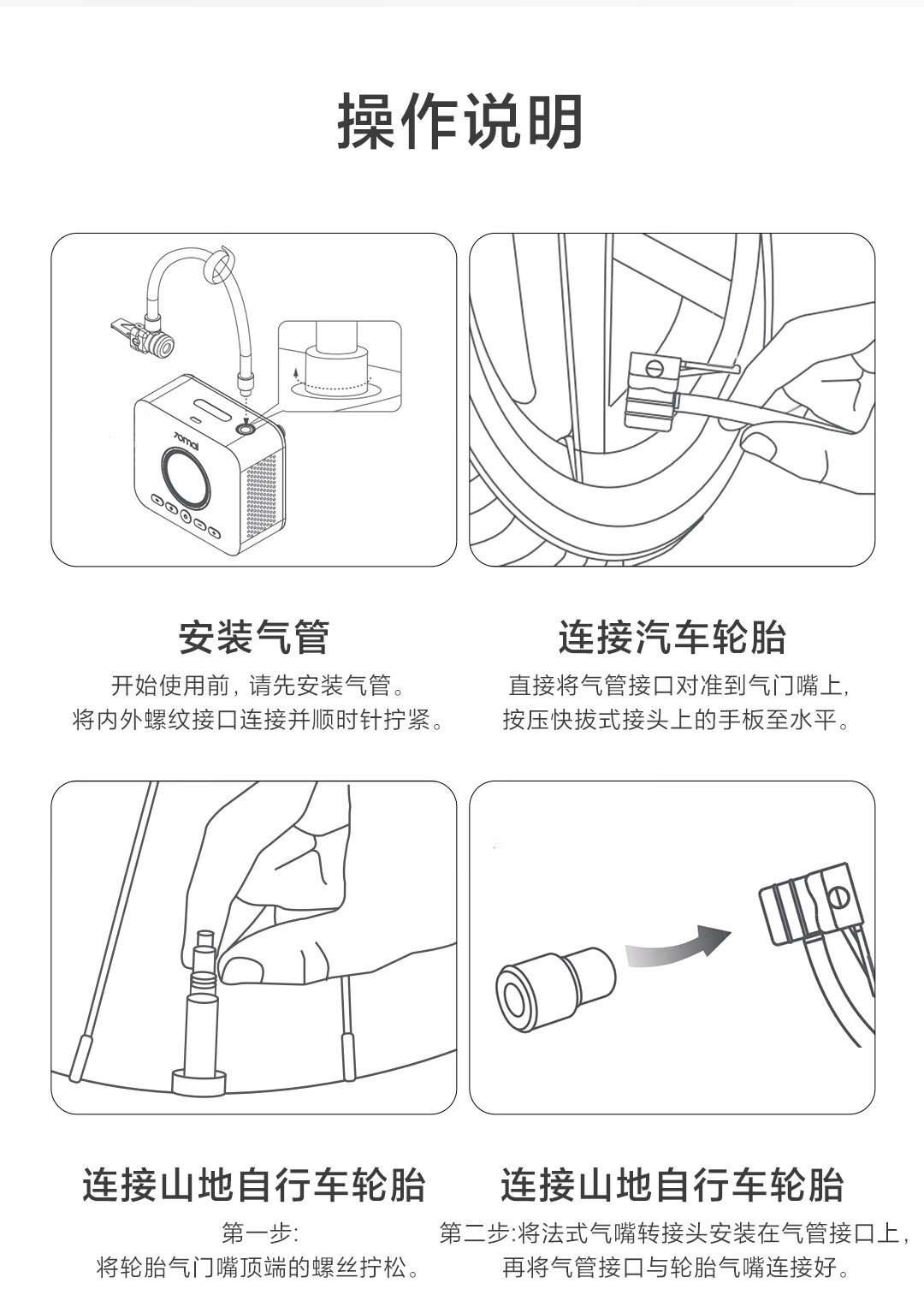 操作说明

70mai

安装气管
开始使用前，请先安装气管。
将内外螺纹接口连接并顺时针拧紧。

连接汽车轮胎
直接将气管接口对准到气门嘴上，
按压快拔式接头上的手板至水平。

连接山地自行车轮胎
第一步：
将轮胎气门嘴顶端的螺丝拧松。

连接山地自行车轮胎
第二步：将法式气嘴转接头安装在气管接口上，
再将气管接口与轮胎气嘴连接好。