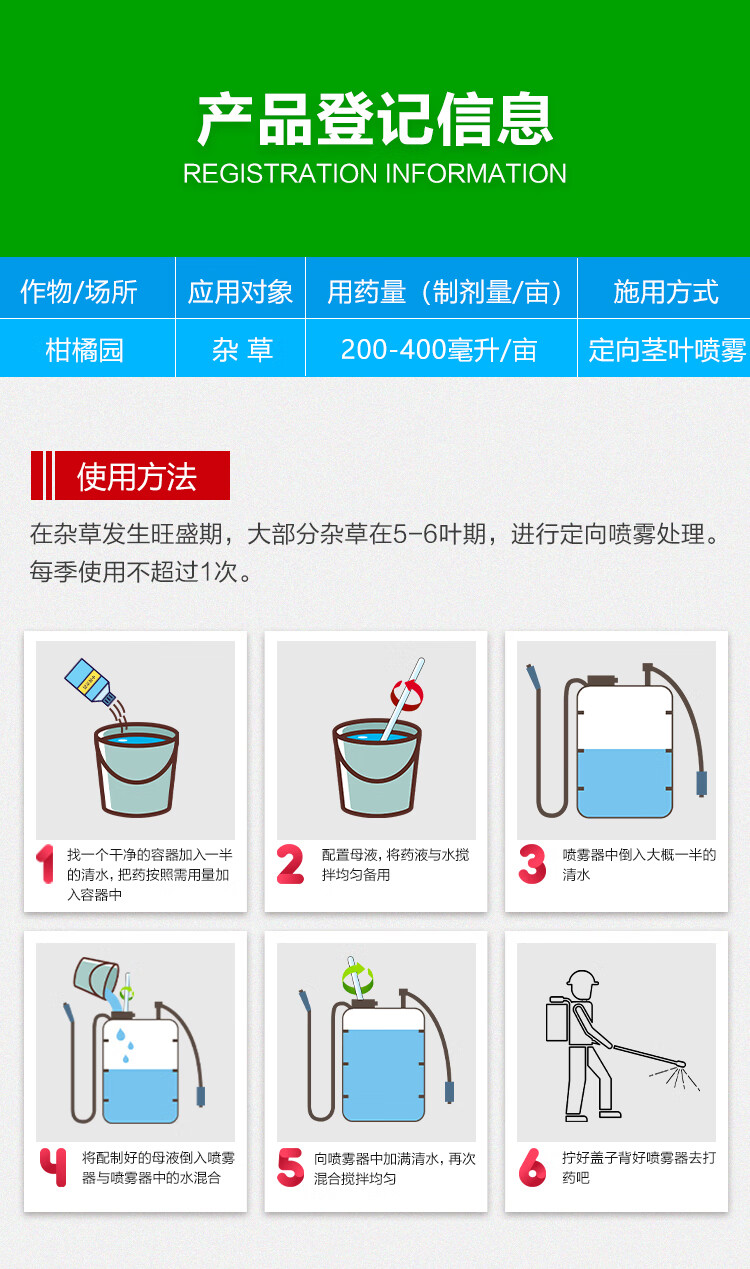 产品登记信息
REGISTRATION INFORMATION

| 作物/场所 | 应用对象 | 用药量（制剂量/亩） | 施用方式 |
|---|---|---|---|
| 柑橘园 | 杂 草 | 200-400毫升/亩 | 定向茎叶喷雾 |

使用方法

在杂草发生旺盛期，大部分杂草在5-6叶期，进行定向喷雾处理。每季使用不超过1次。

1 找一个干净的容器加入一半的清水，把药按照需用量加入容器中

2 配置母液，将药液与水搅拌均匀备用

3 喷雾器中倒入大概一半的清水

4 将配制好的母液倒入喷雾器与喷雾器中的水混合

5 向喷雾器中加满清水，再次混合搅拌均匀

6 拧好盖子背好喷雾器去打药吧