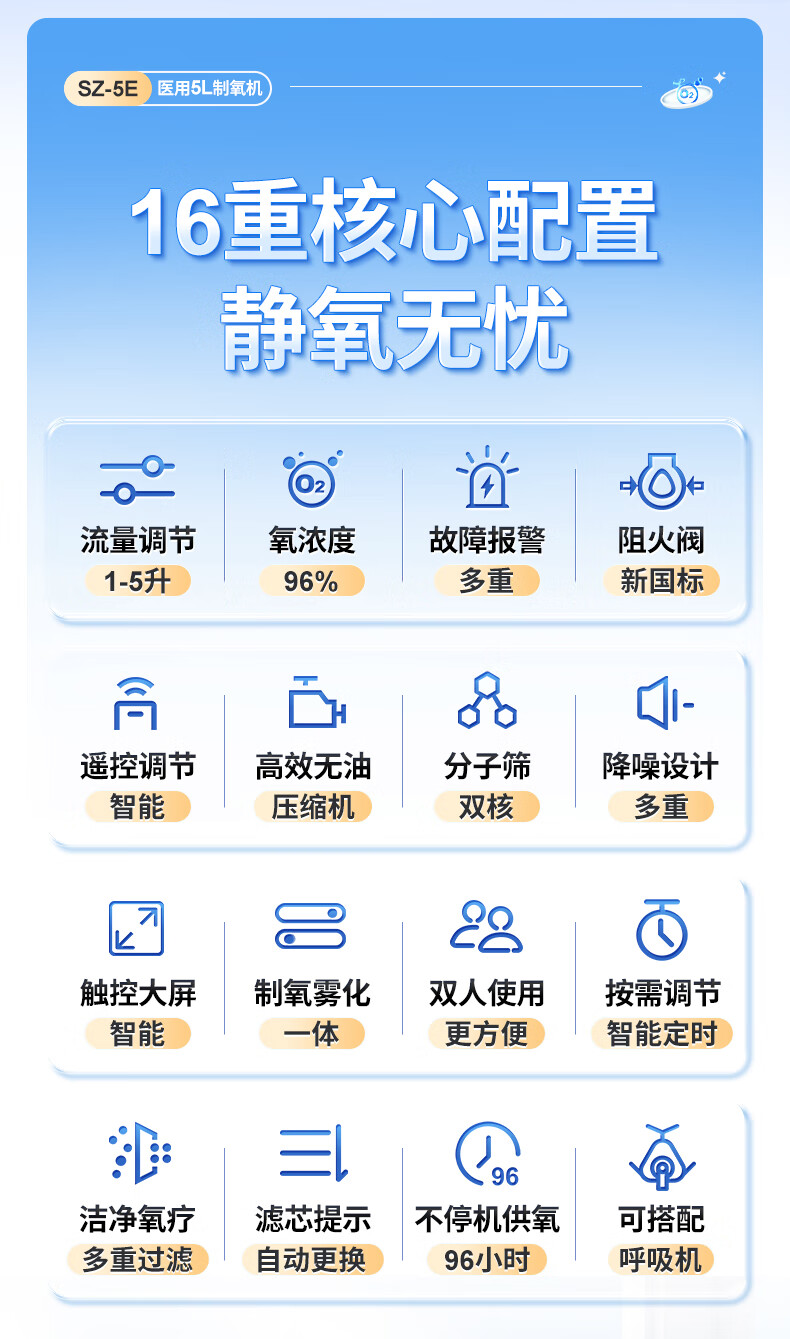 SZ-5E 医用5L制氧机

16重核心配置
静氧无忧

流量调节
1-5升

氧浓度
96%

故障报警
多重

阻火阀
新国标

遥控调节
智能

高效无油
压缩机

分子筛
双核

降噪设计
多重

触控大屏
智能

制氧雾化
一体

双人使用
更方便

按需调节
智能定时

洁净氧疗
多重过滤

滤芯提示
自动更换

不停机供氧
96小时

可搭配
呼吸机