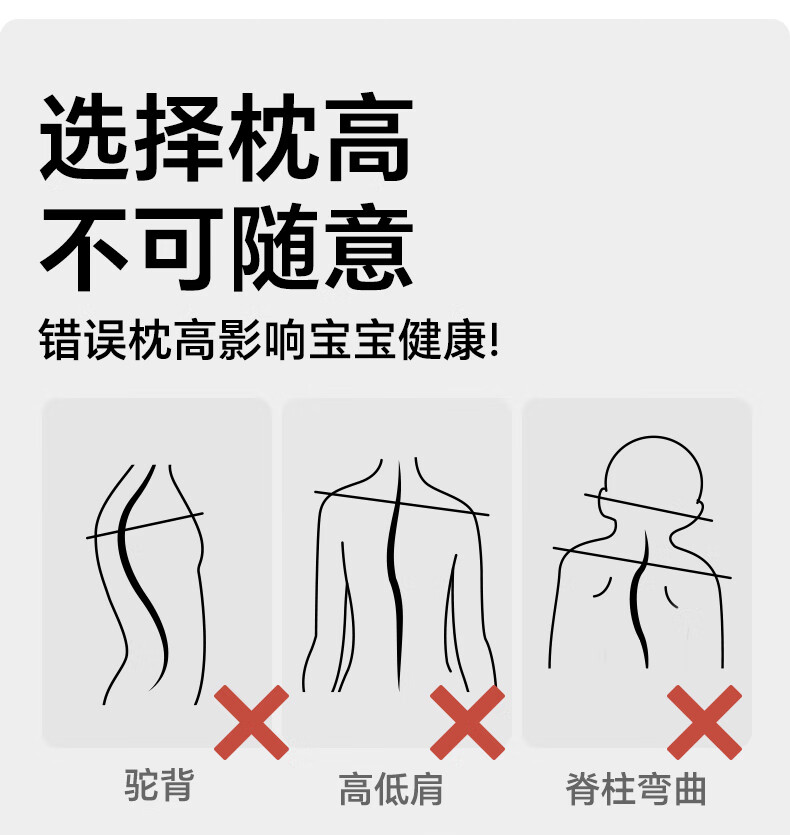 选择枕高
不可随意

错误枕高影响宝宝健康!

驼背

高低肩

脊柱弯曲