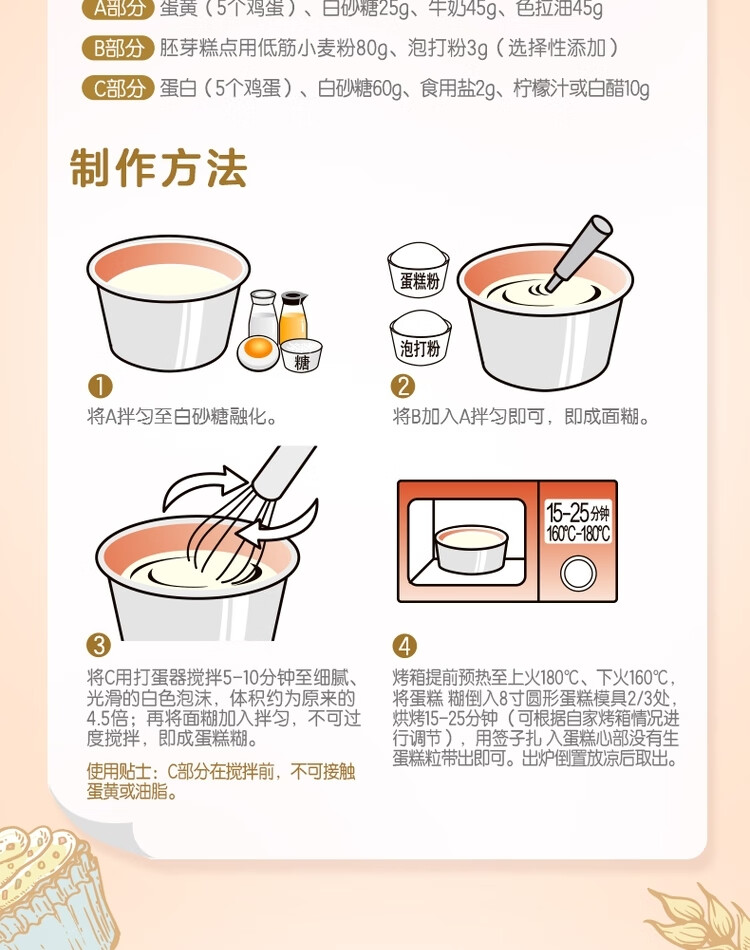 A部分 蛋黄（5个鸡蛋）、白砂糖25g、牛奶45g、色拉油45g

B部分 胚芽糕点用低筋小麦粉80g、泡打粉3g（选择性添加）

C部分 蛋白（5个鸡蛋）、白砂糖60g、食用盐2g、柠檬汁或白醋10g

制作方法

糖

1
将A拌匀至白砂糖融化。

蛋糕粉
泡打粉

2
将B加入A拌匀即可，即成面糊。

3
将C用打蛋器搅拌5-10分钟至细腻、光滑的白色泡沫，体积约为原来的4.5倍；再将面糊加入拌匀，不可过度搅拌，即成蛋糕糊。

使用贴士：C部分在搅拌前，不可接触蛋黄或油脂。

15-25分钟
160℃-180℃

4
烤箱提前预热至上火180℃、下火160℃，将蛋糕 糊倒入8寸圆形蛋糕模具2/3处，烘烤15-25分钟（可根据自家烤箱情况进行调节），用签子扎 入蛋糕心部没有生蛋糕粒带出即可。出炉倒置放凉后取出。