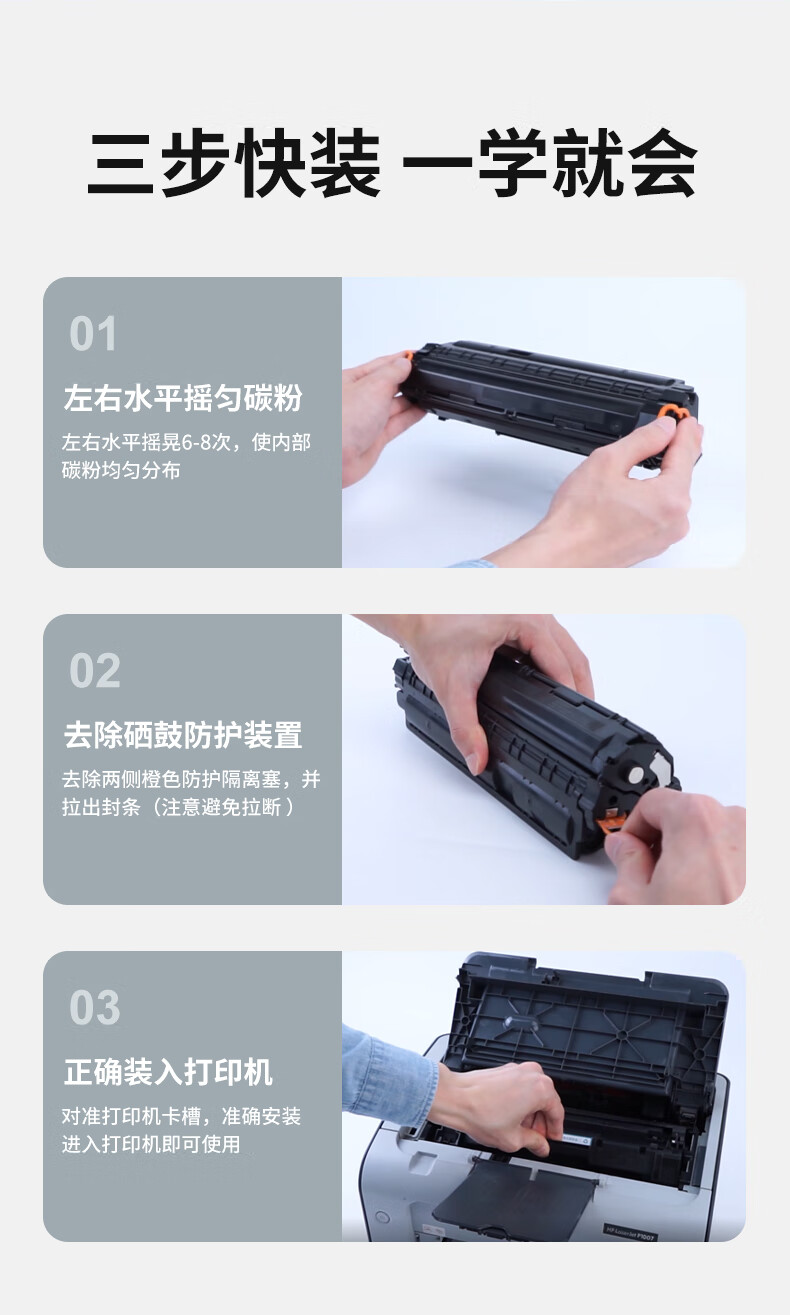 三步快装 一学就会

01

左右水平摇匀碳粉

左右水平摇晃6-8次，使内部碳粉均匀分布

02

去除硒鼓防护装置

去除两侧橙色防护隔离塞，并拉出封条（注意避免拉断）

03

正确装入打印机

对准打印机卡槽，准确安装进入打印机即可使用

HP LaserJet P1007