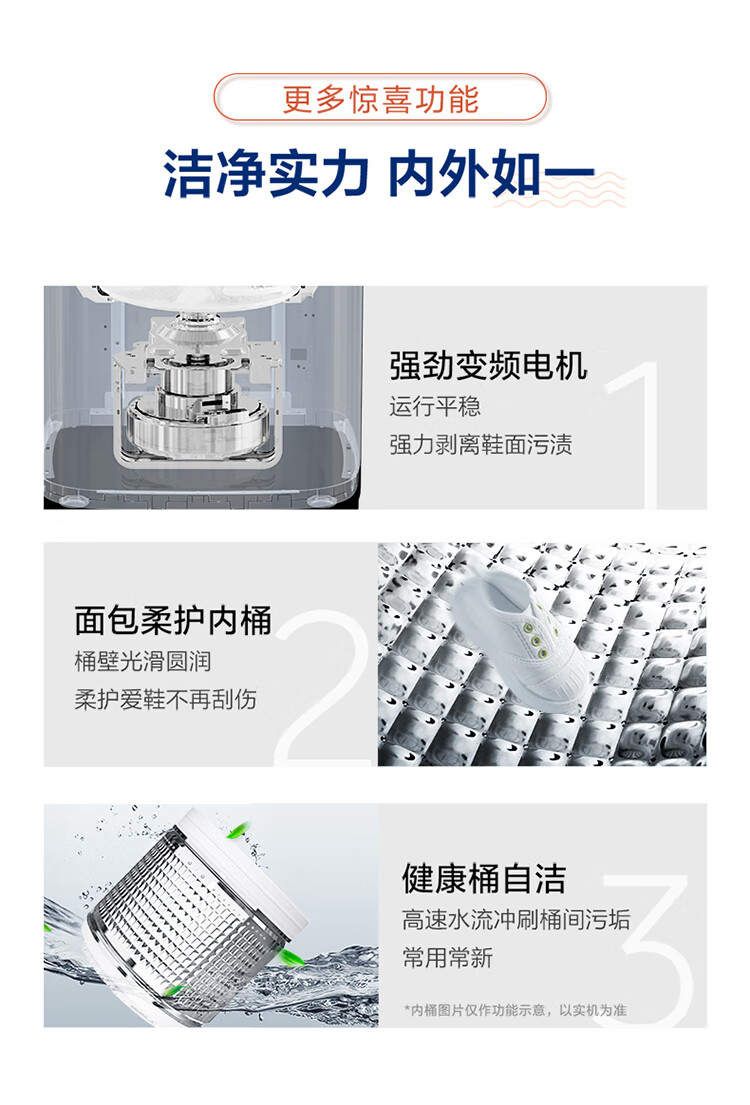 更多惊喜功能

洁净实力 内外如一

强劲变频电机
运行平稳
强力剥离鞋面污渍
1

面包柔护内桶
桶壁光滑圆润
柔护爱鞋不再刮伤
2

健康桶自洁
高速水流冲刷桶间污垢
常用常新
3

*内桶图片仅作功能示意，以实机为准