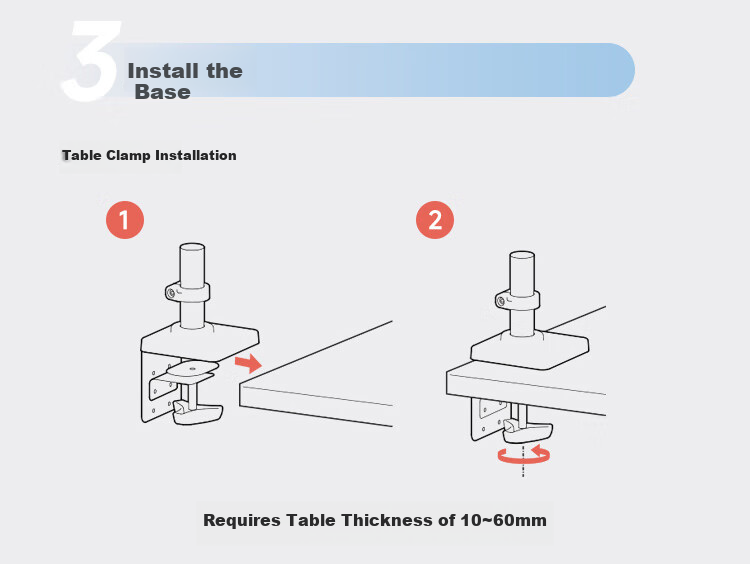 3 Install the Base

Table Clamp Installation

1

2

Requires Table Thickness of 10~60mm