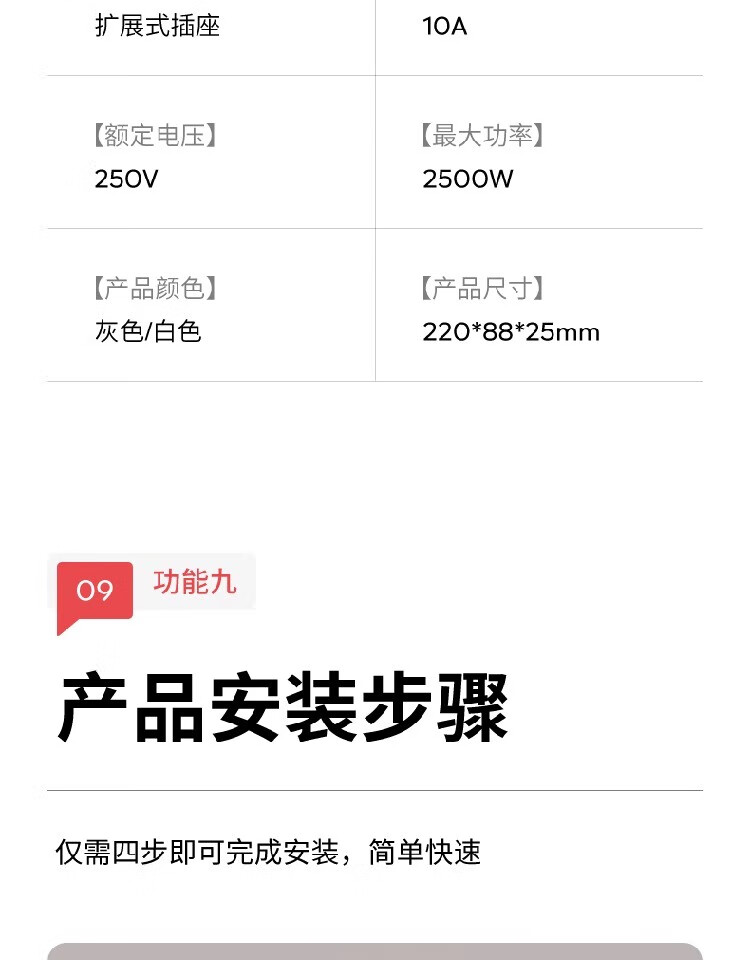 扩展式插座

10A

【额定电压】
250V

【最大功率】
2500W

【产品颜色】
灰色/白色

【产品尺寸】
220*88*25mm

09 功能九

产品安装步骤

仅需四步即可完成安装，简单快速