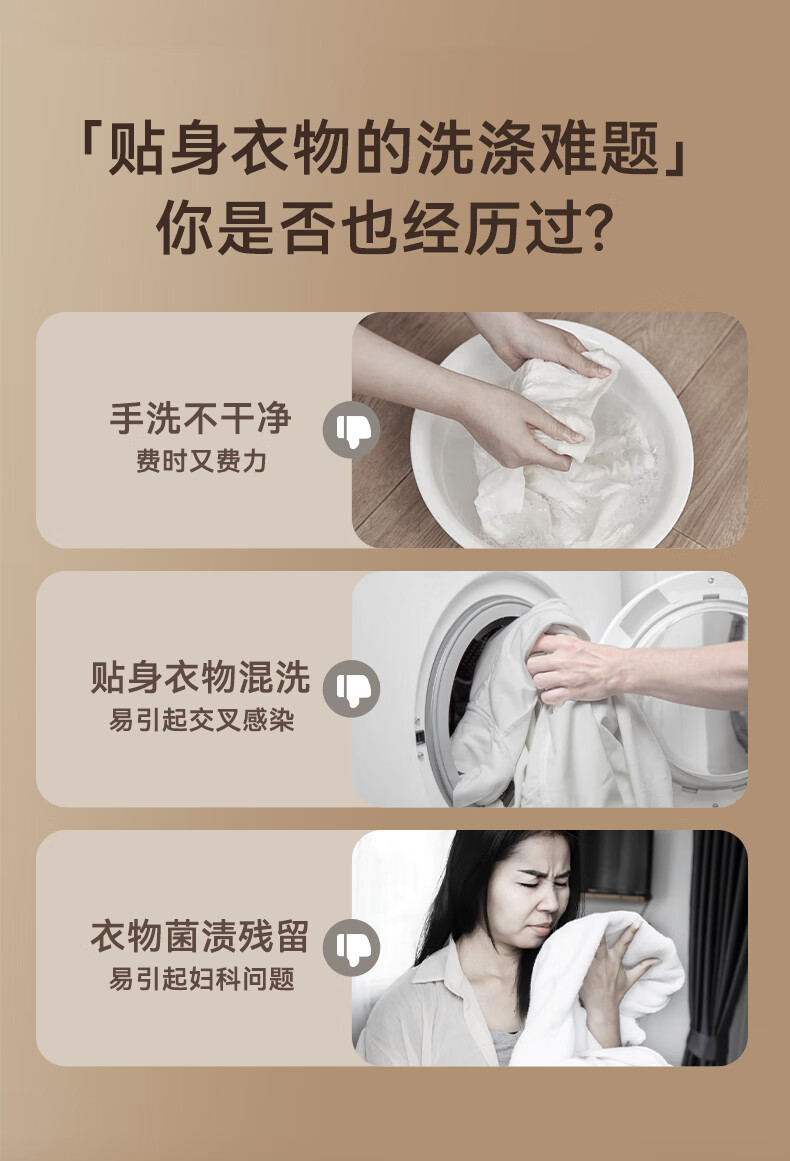 「贴身衣物的洗涤难题」
你是否也经历过?

手洗不干净
费时又费力

贴身衣物混洗
易引起交叉感染

衣物菌渍残留
易引起妇科问题